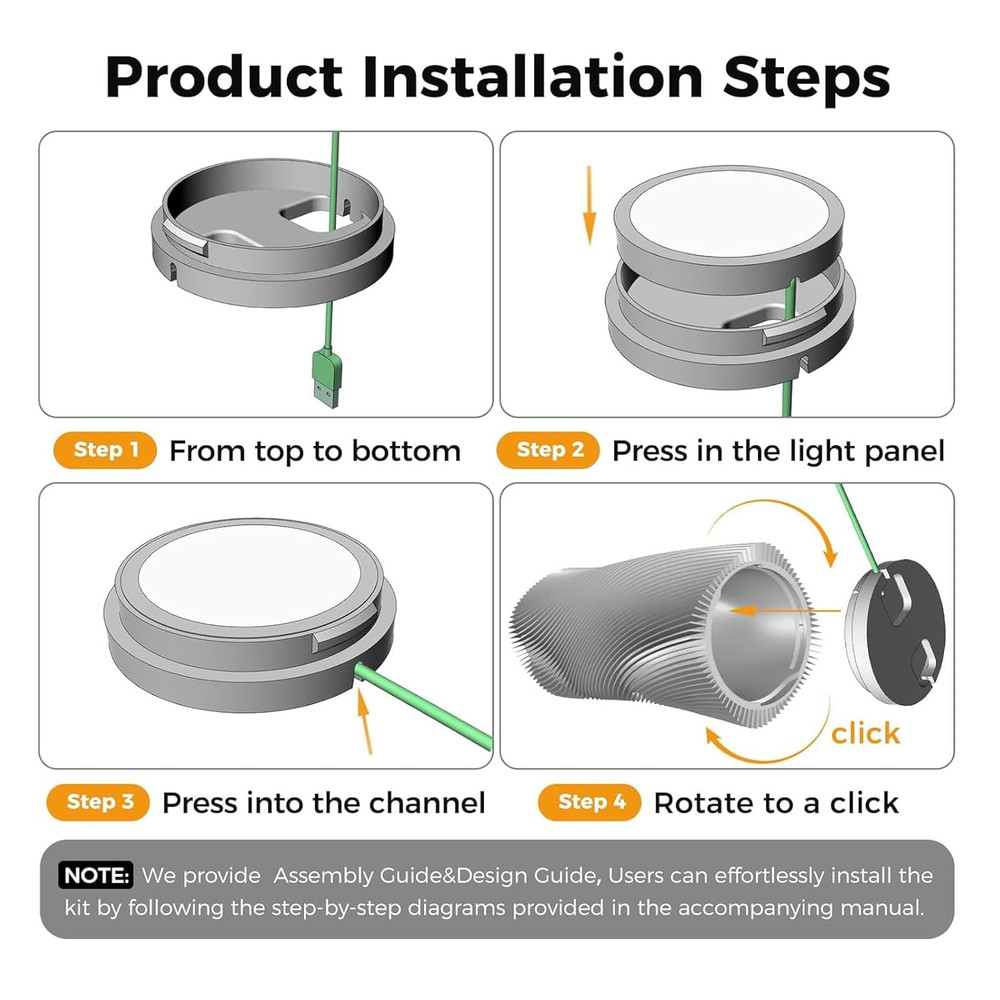 Product Installation Steps

Step 1 From top to bottom

Step 2 Press in the light panel

Step 3 Press into the channel

click

Step 4 Rotate to a click

NOTE: We provide Assembly Guide&Design Guide, Users can effortlessly install the kit by following the step-by-step diagrams provided in the accompanying manual.