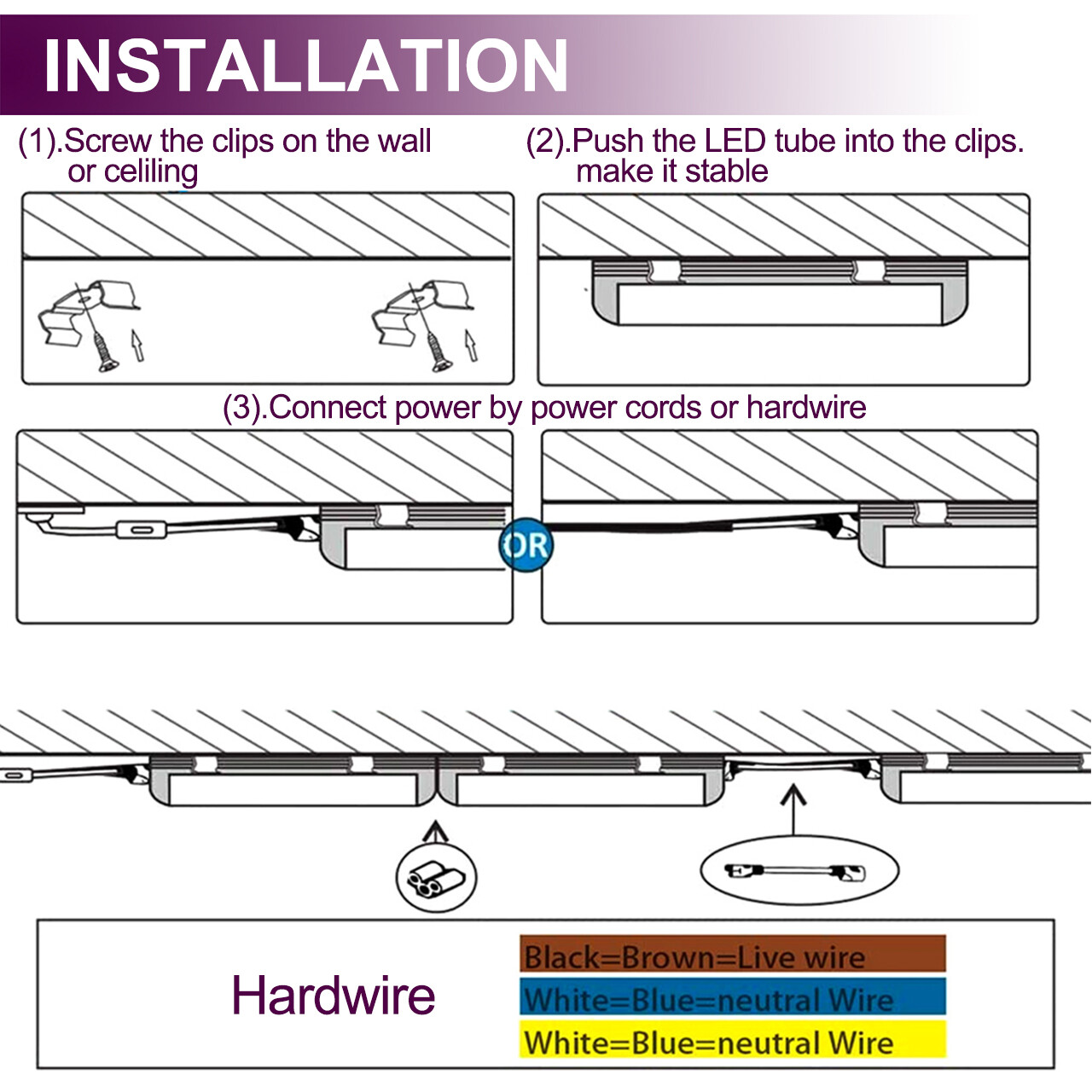 INSTALLATION

(1).Screw the clips on the wall or celiling

(2).Push the LED tube into the clips. make it stable

(3).Connect power by power cords or hardwire

OR

Hardwire

Black=Brown=Live wire
White=Blue=neutral Wire
White=Blue=neutral Wire