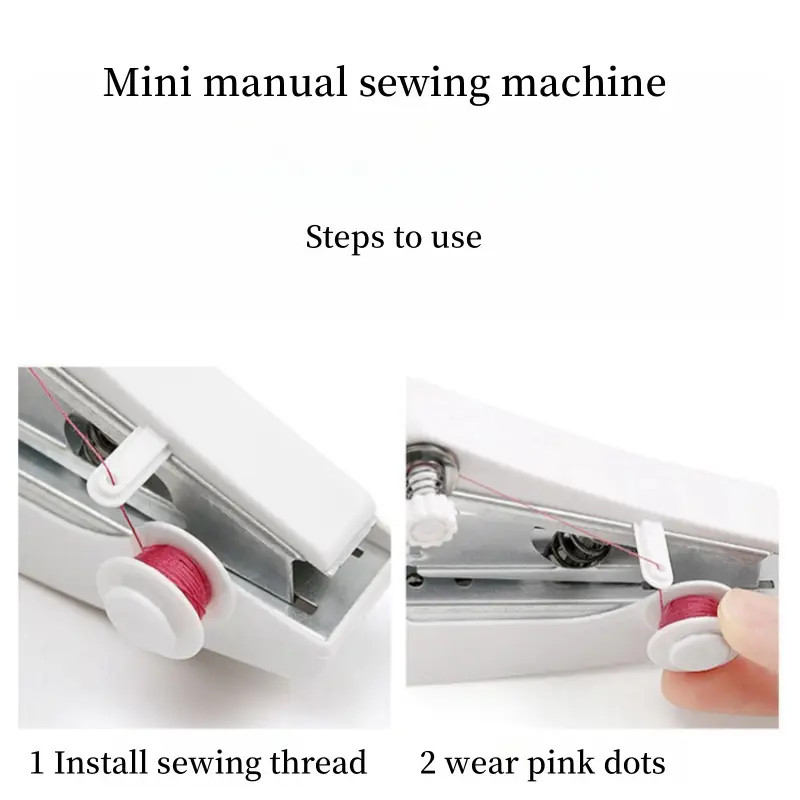 Mini manual sewing machine

Steps to use

1 Install sewing thread

2 wear pink dots