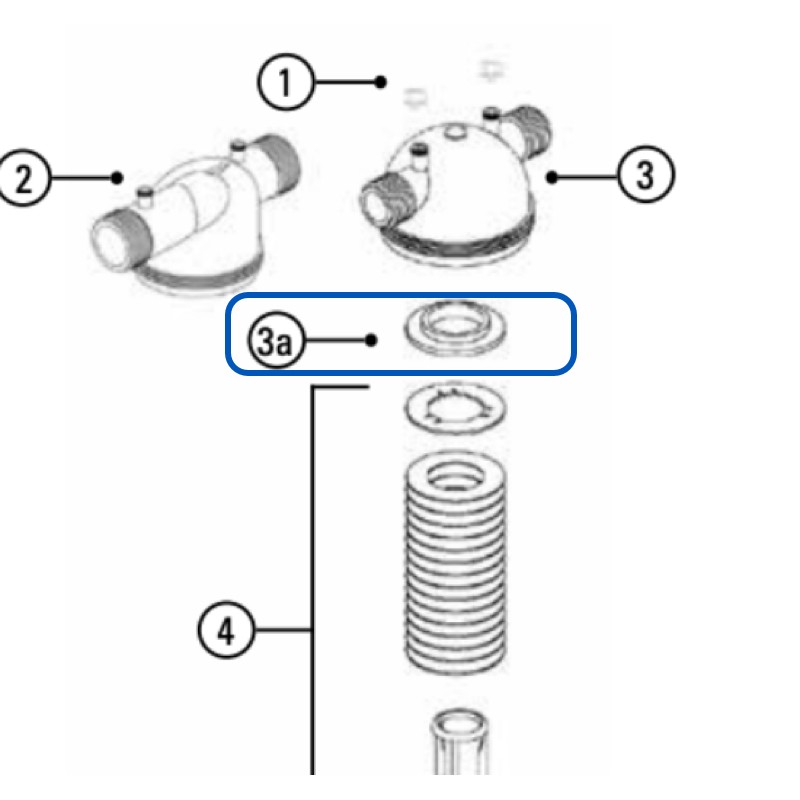 1
2
3
3a
4