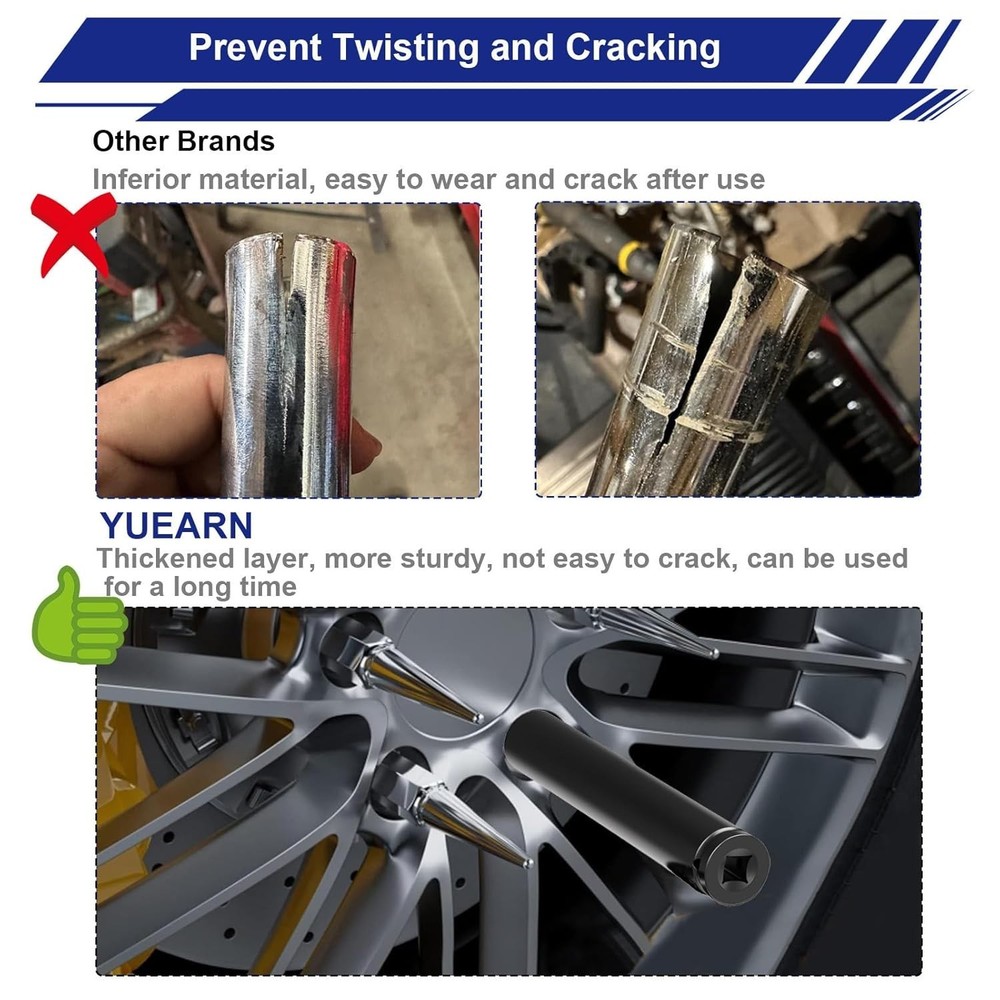 Prevent Twisting and Cracking

Other Brands

Inferior material, easy to wear and crack after use

YUEARN

Thickened layer, more sturdy, not easy to crack, can be used for a long time