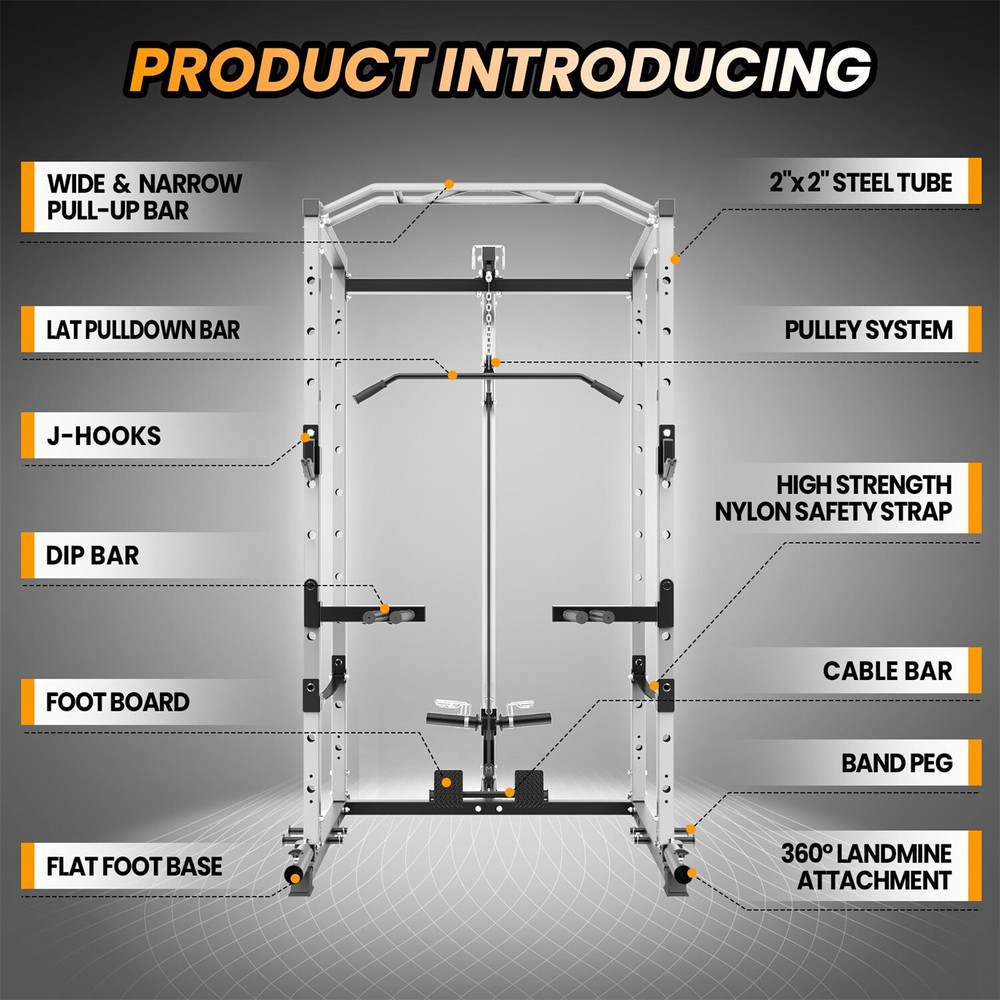 PRODUCT INTRODUCING

WIDE & NARROW PULL-UP BAR

LAT PULLDOWN BAR

J-HOOKS

DIP BAR

FOOT BOARD

FLAT FOOT BASE

2"x 2" STEEL TUBE

PULLEY SYSTEM

HIGH STRENGTH NYLON SAFETY STRAP

CABLE BAR

BAND PEG

360° LANDMINE ATTACHMENT