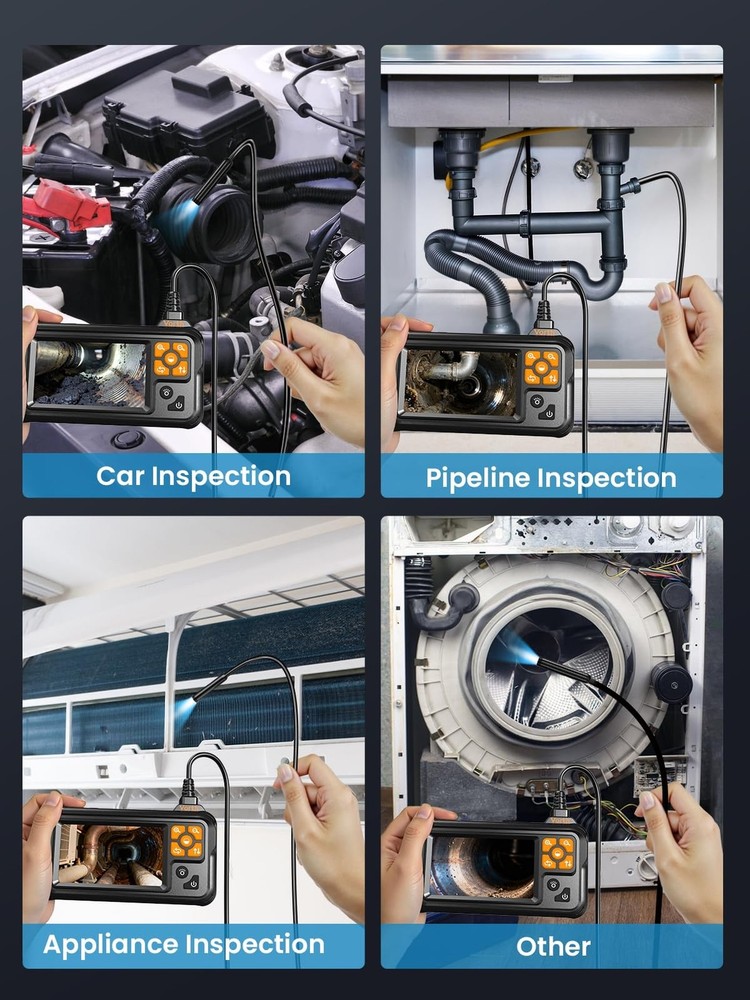 Car Inspection

Pipeline Inspection

Appliance Inspection

Other