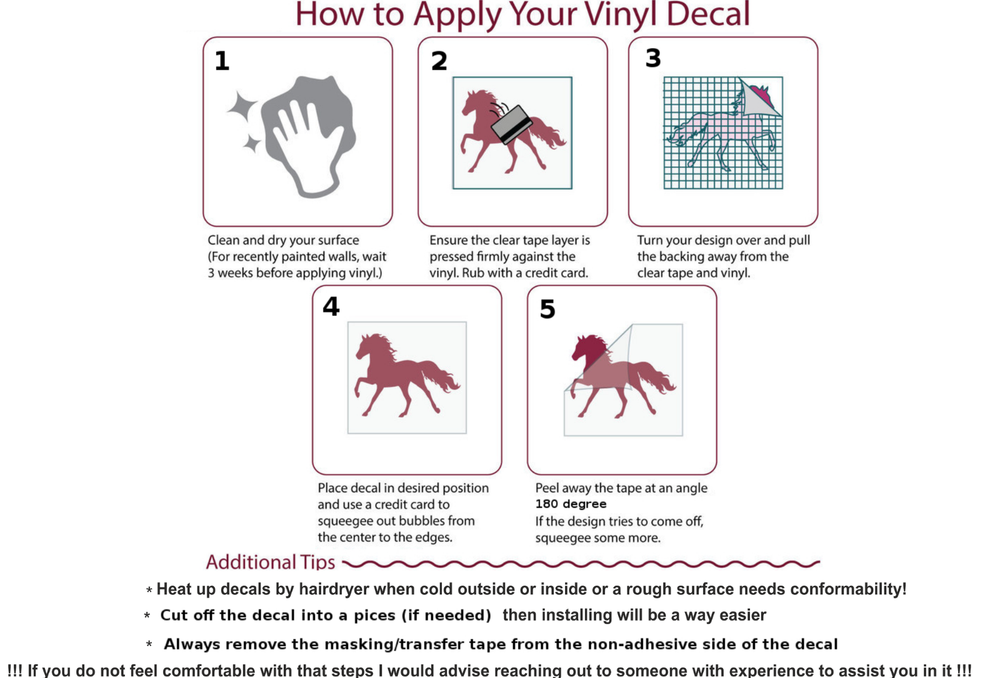 How to Apply Your Vinyl Decal

1

Clean and dry your surface (For recently painted walls, wait 3 weeks before applying vinyl.)

2

Ensure the clear tape layer is pressed firmly against the vinyl. Rub with a credit card.

3

Turn your design over and pull the backing away from the clear tape and vinyl.

4

Place decal in desired position and use a credit card to squeegee out bubbles from the center to the edges.

5

Peel away the tape at an angle
180 degree
If the design tries to come off, squeegee some more.

Additional Tips

* Heat up decals by hairdryer when cold outside or inside or a rough surface needs conformability!

* Cut off the decal into a pices (if needed) then installing will be a way easier

* Always remove the masking/transfer tape from the non-adhesive side of the decal

!!! If you do not feel comfortable with that steps I would advise reaching out to someone with experience to assist you in it !!!