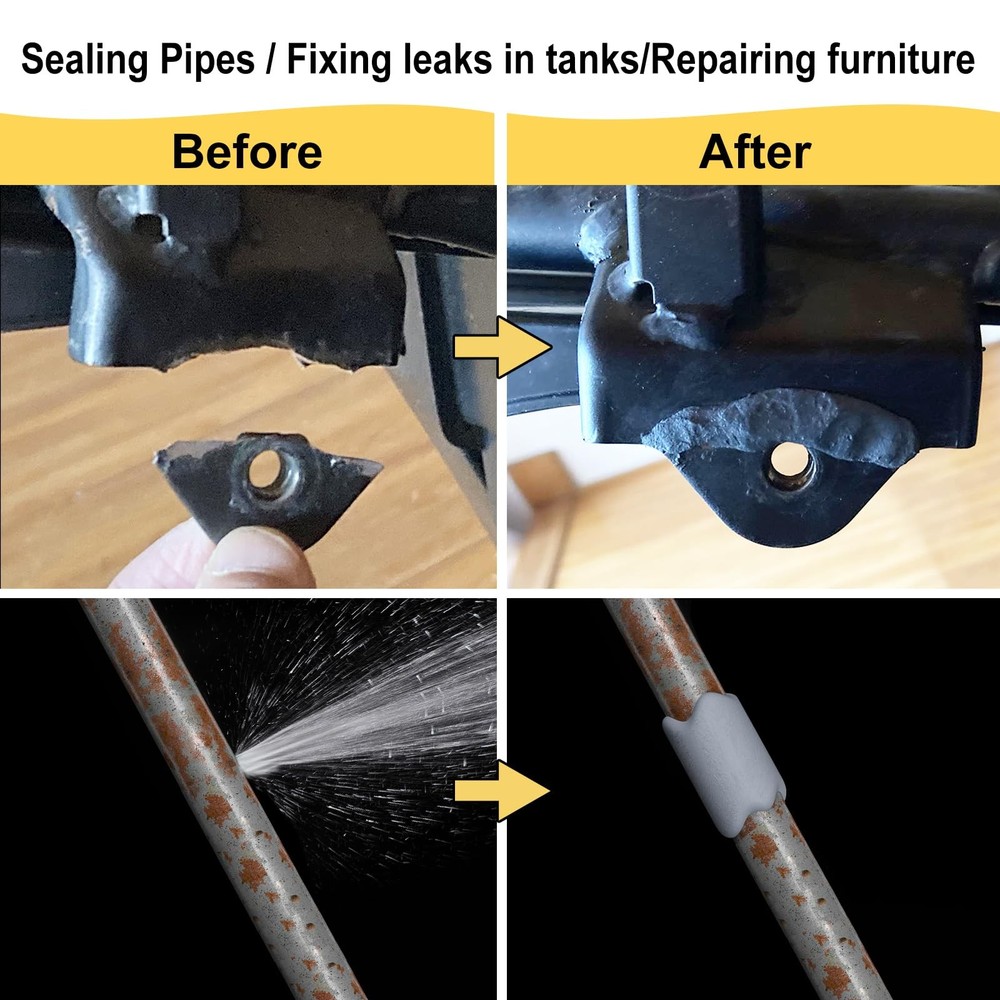 Sealing Pipes / Fixing leaks in tanks/Repairing furniture

Before

After