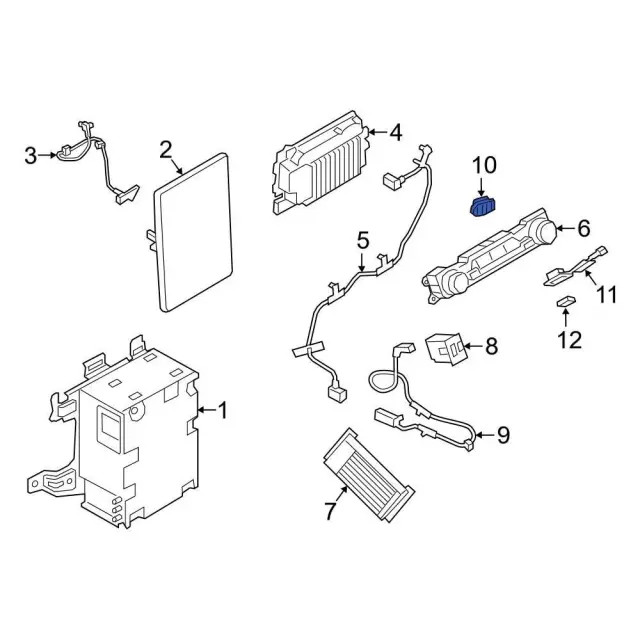 3
2
4
10
5
6
11
12
8
1
9
7