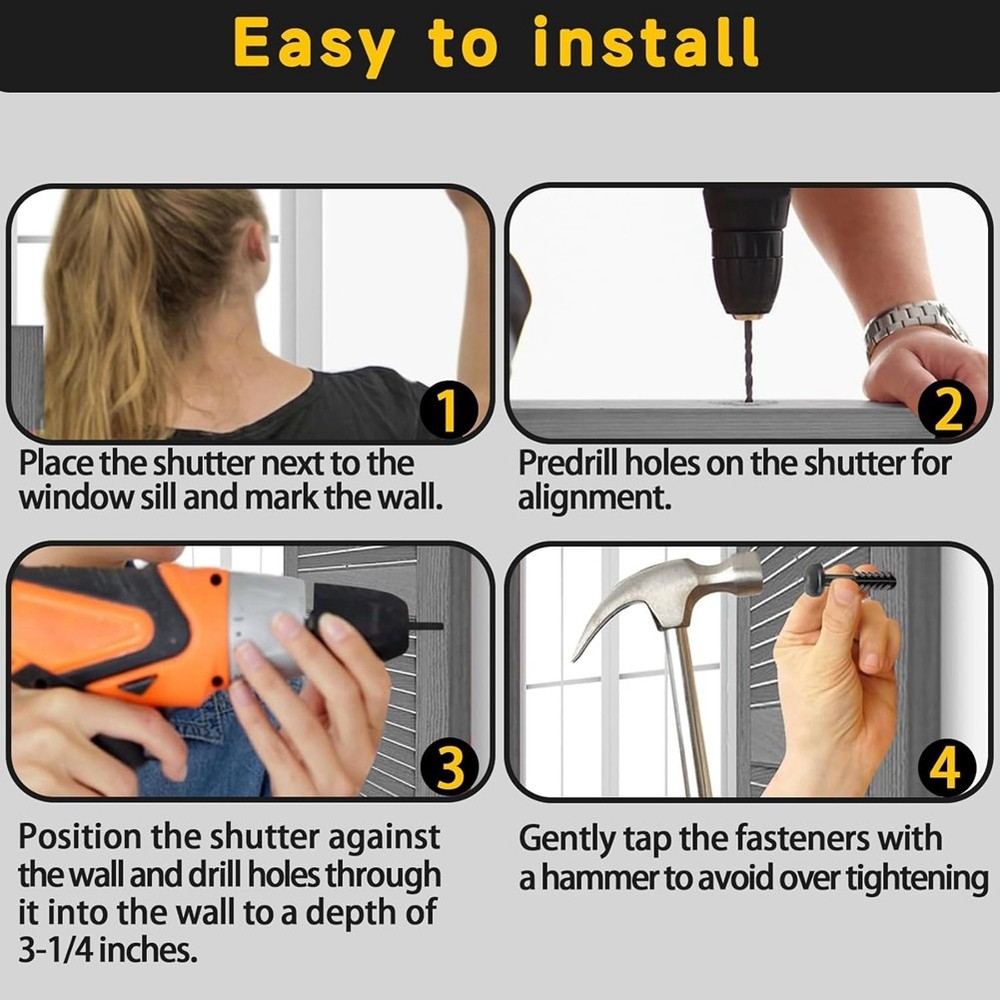 Easy to install

1
Place the shutter next to the window sill and mark the wall.

2
Predrill holes on the shutter for alignment.

3
Position the shutter against the wall and drill holes through it into the wall to a depth of 3-1/4 inches.

4
Gently tap the fasteners with a hammer to avoid over tightening