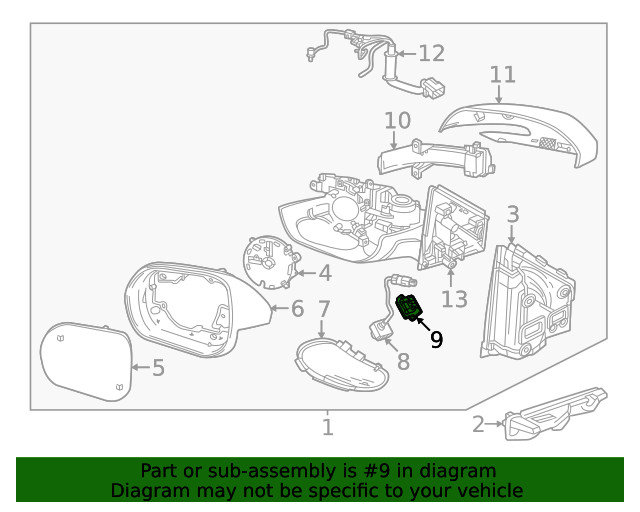 12
11
10
3
4
13
6
7
9
8
5
1
2

Part or sub-assembly is #9 in diagram
Diagram may not be specific to your vehicle