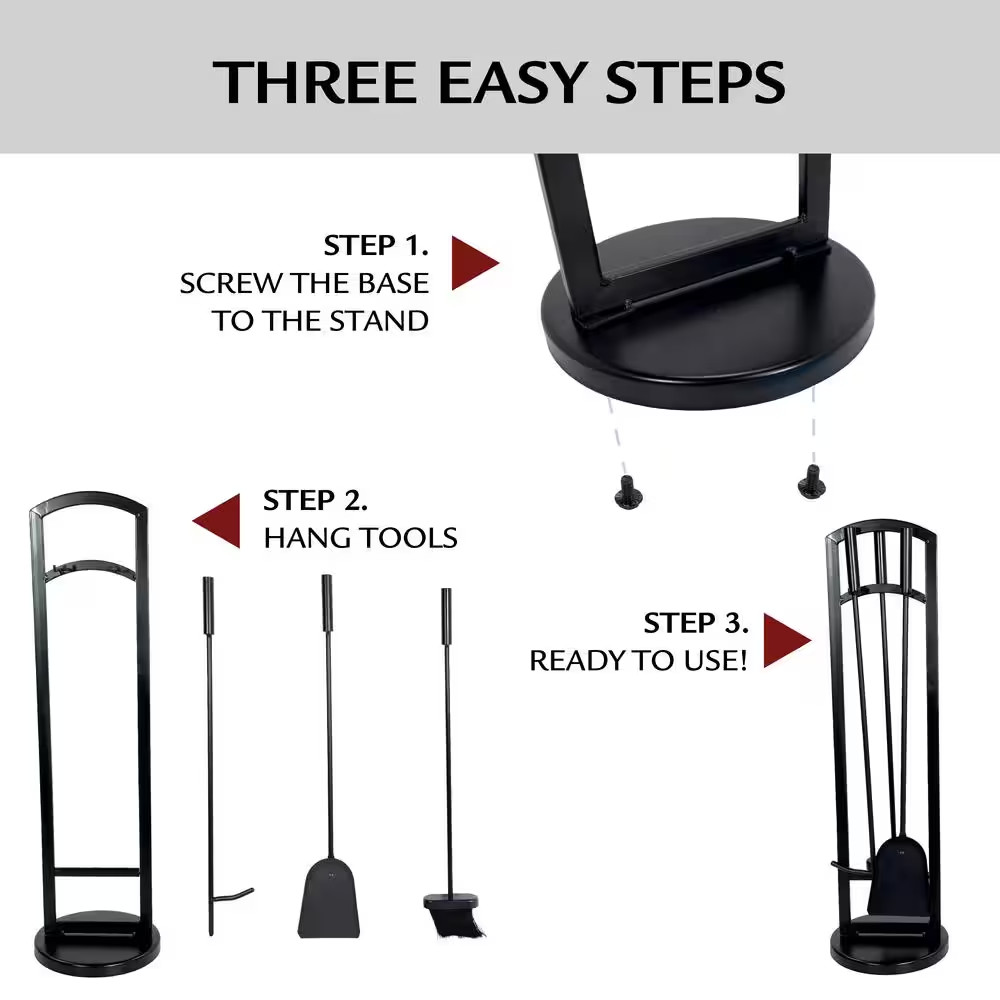 THREE EASY STEPS

STEP 1.
SCREW THE BASE TO THE STAND

STEP 2.
HANG TOOLS

STEP 3.
READY TO USE!