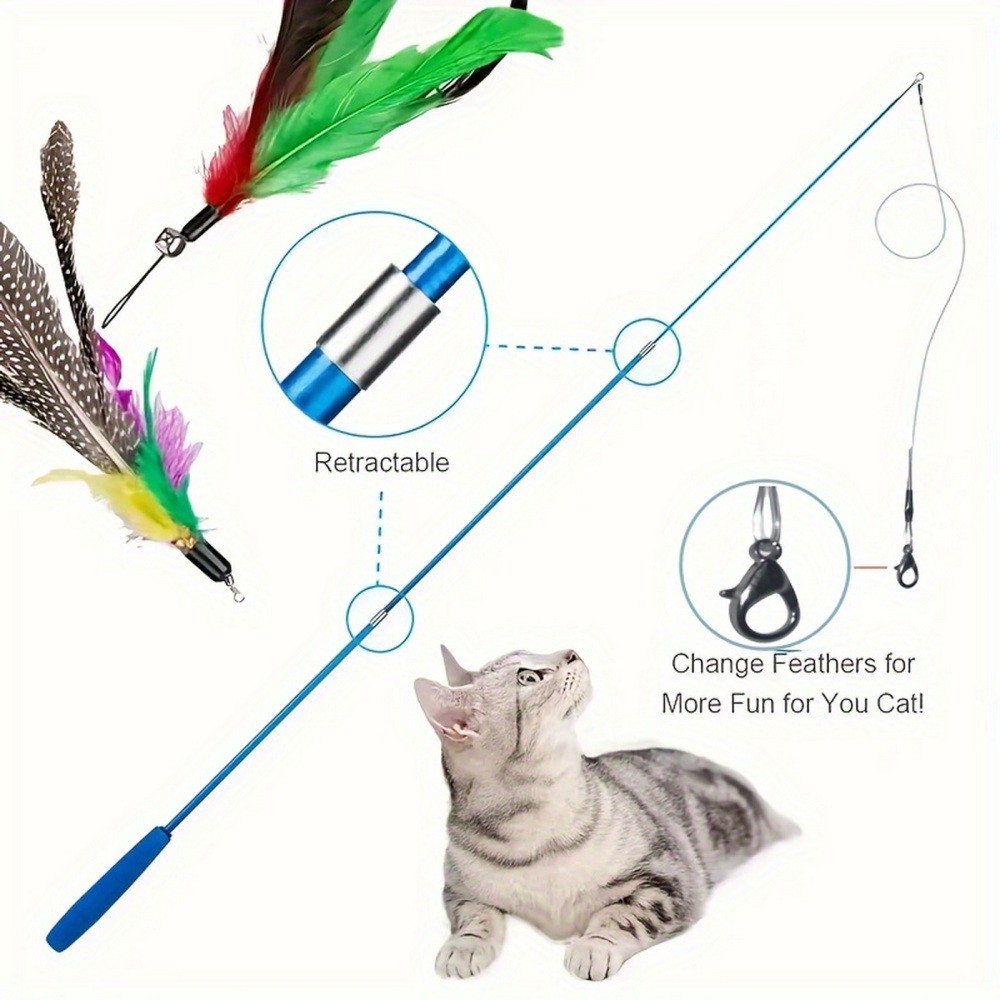 Retractable

Change Feathers for More Fun for You Cat!