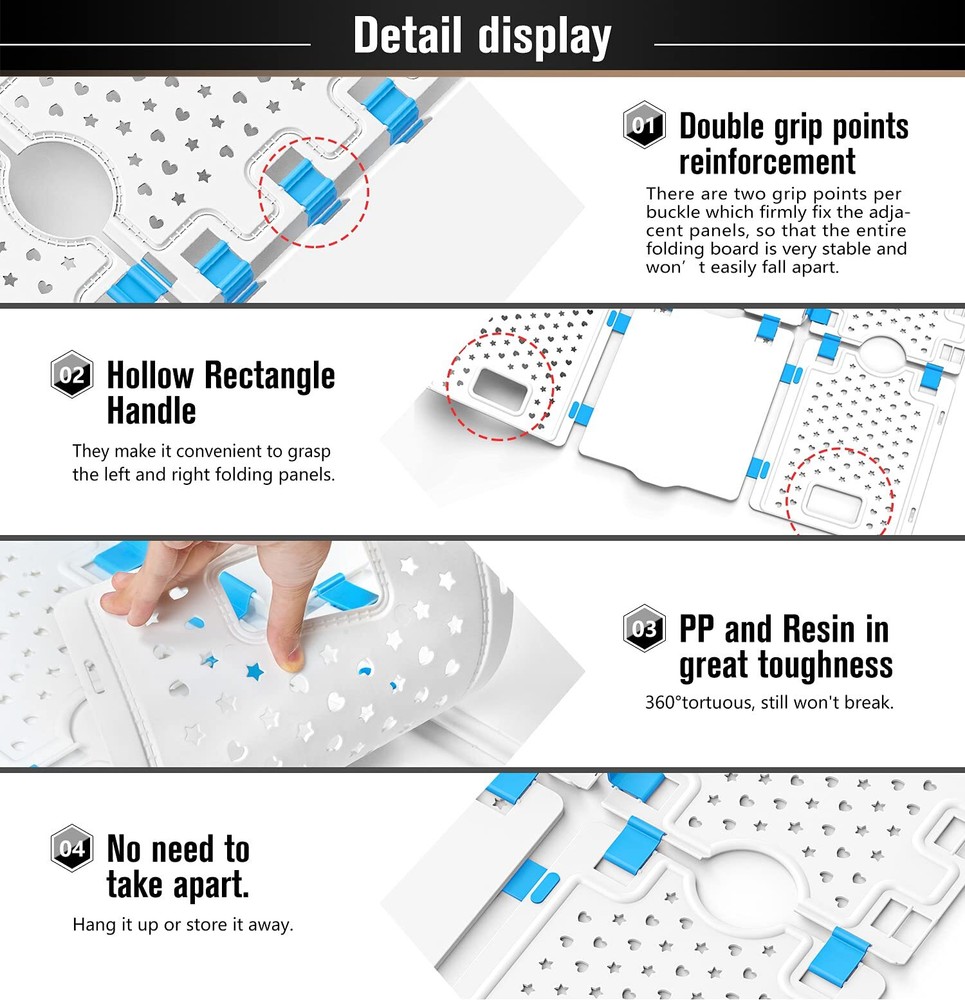 Detail display

01 Double grip points reinforcement

There are two grip points per buckle which firmly fix the adjacent panels, so that the entire folding board is very stable and won’t easily fall apart.

02 Hollow Rectangle Handle

They make it convenient to grasp the left and right folding panels.

03 PP and Resin in great toughness

360°tortuous, still won't break.

04 No need to take apart.

Hang it up or store it away.