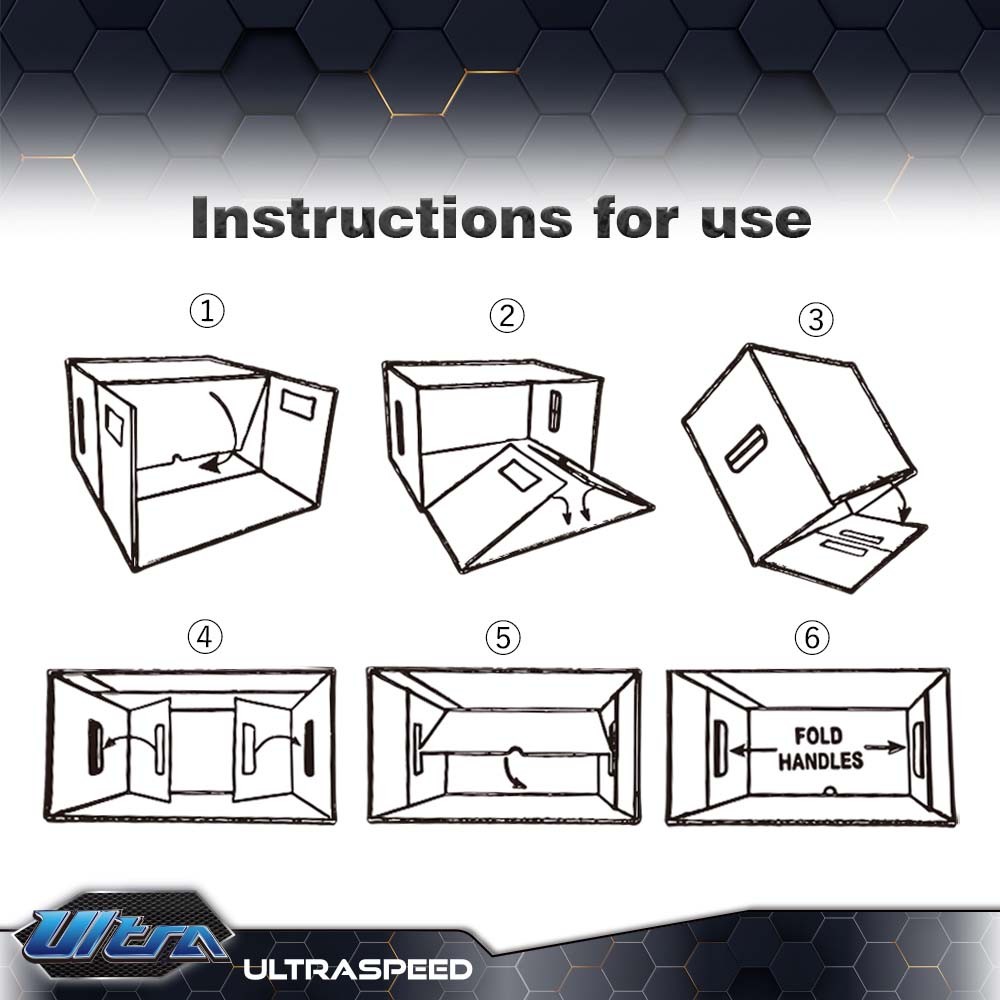 Instructions for use

①

②

③

④

⑤

⑥

FOLD HANDLES

Ultra

ULTRASPEED