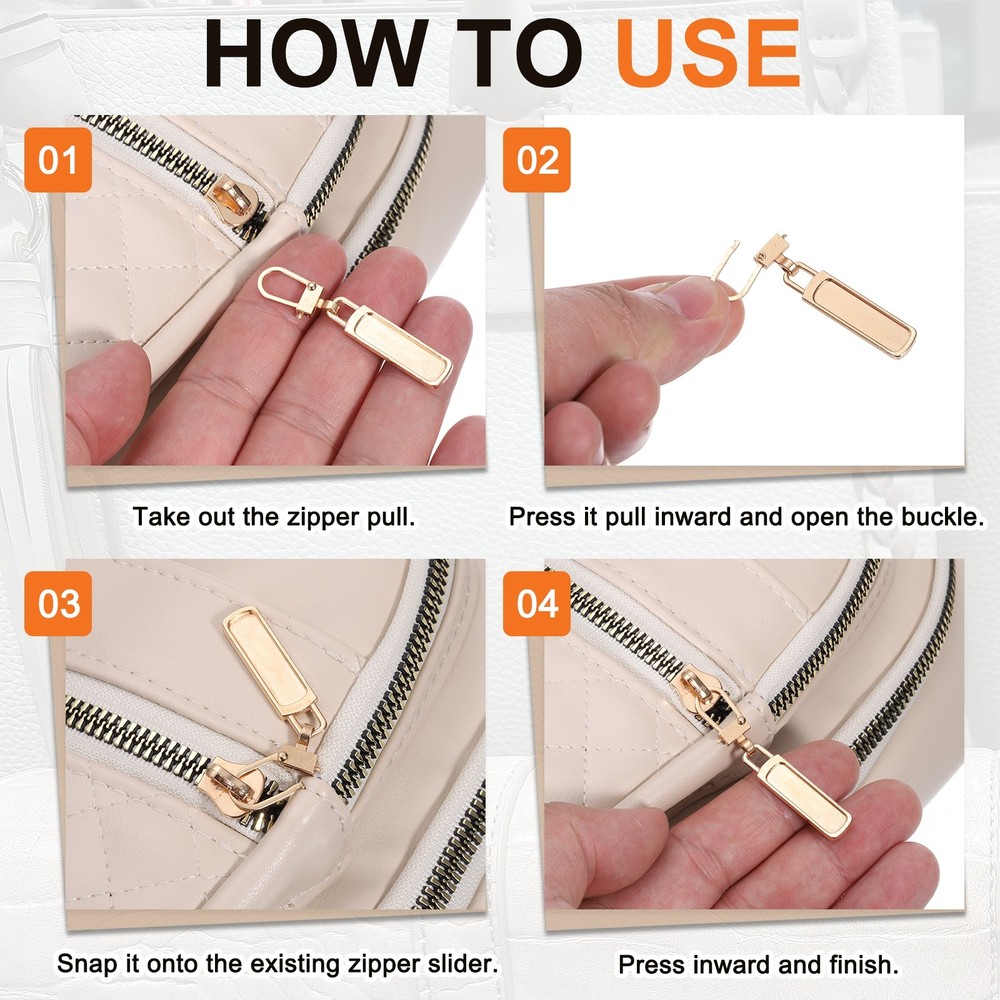 HOW TO USE

01

Take out the zipper pull.

02

Press it pull inward and open the buckle.

03

Snap it onto the existing zipper slider.

04

Press inward and finish.