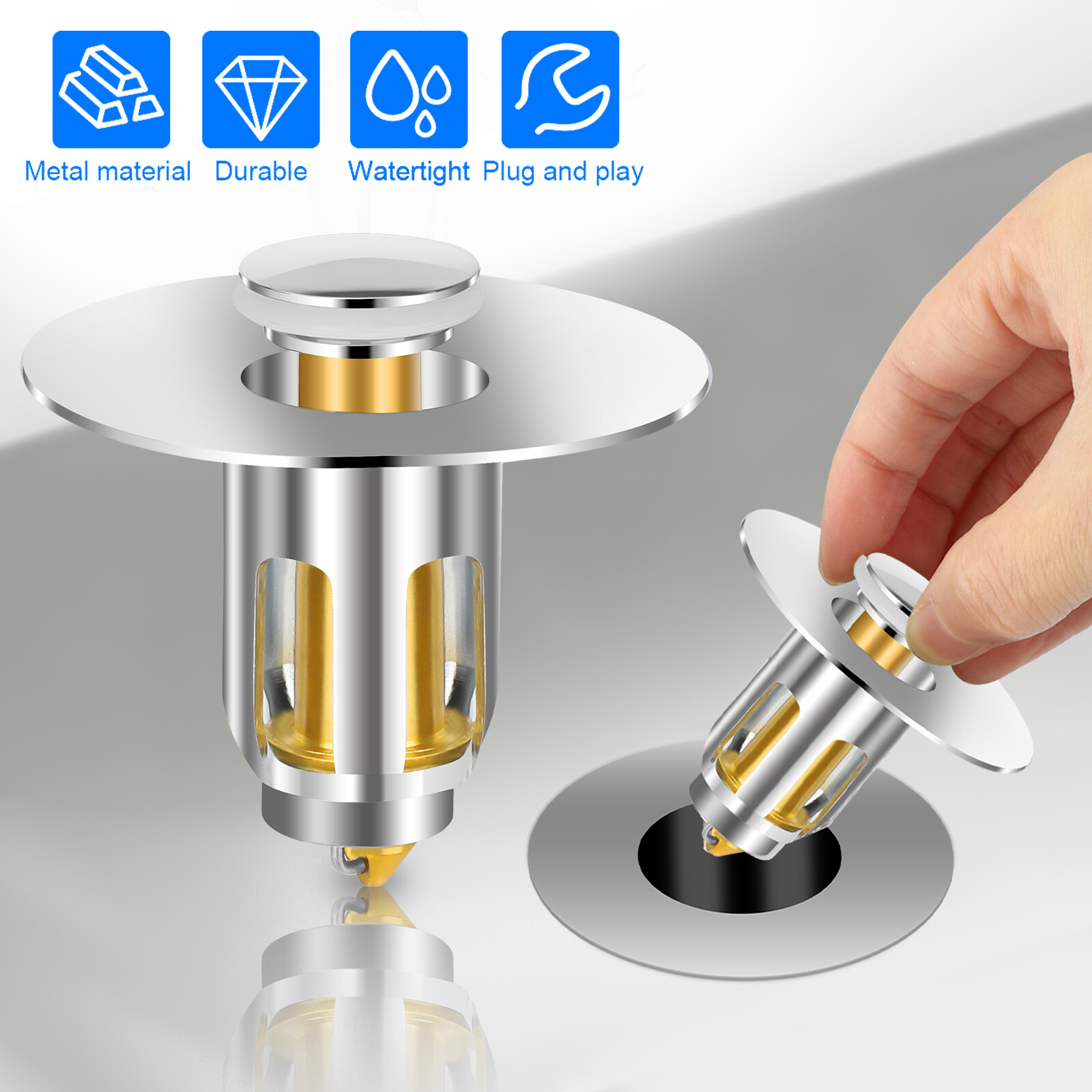 Metal material Durable Watertight Plug and play