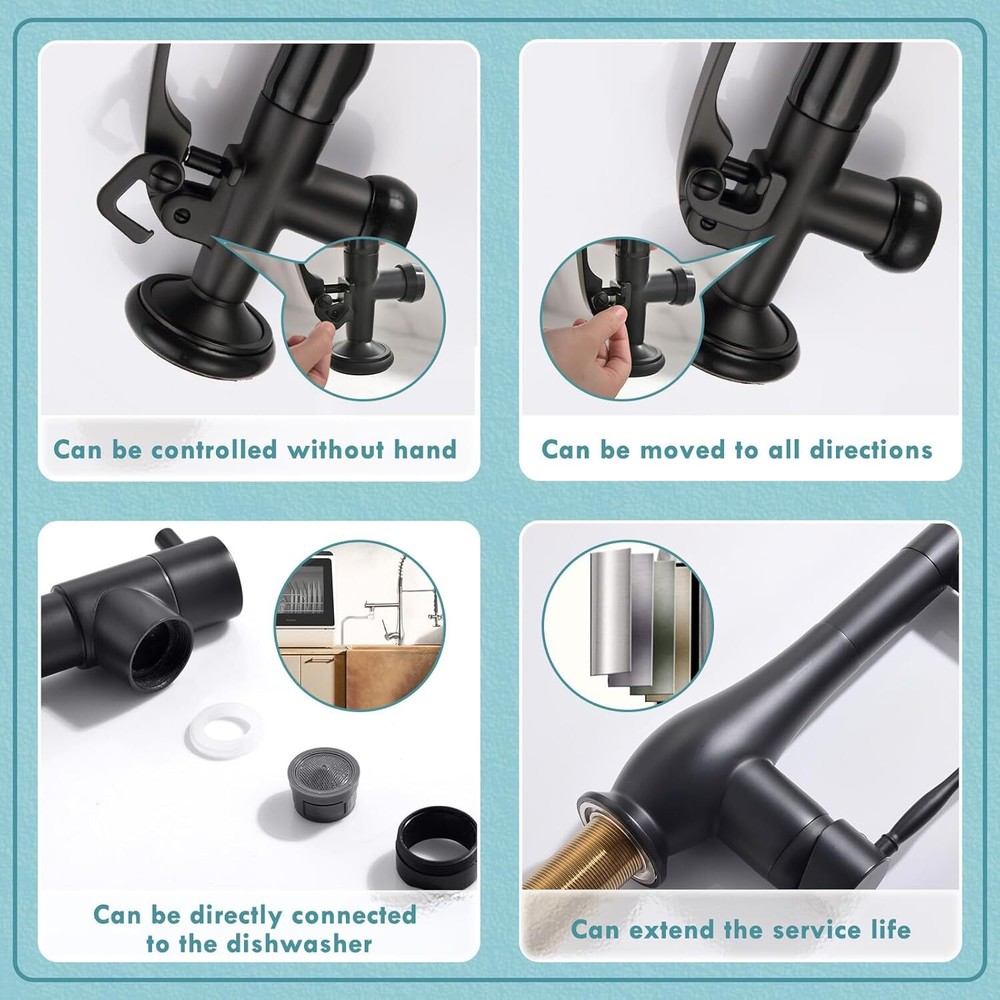 Can be controlled without hand

Can be moved to all directions

Can be directly connected to the dishwasher

Can extend the service life