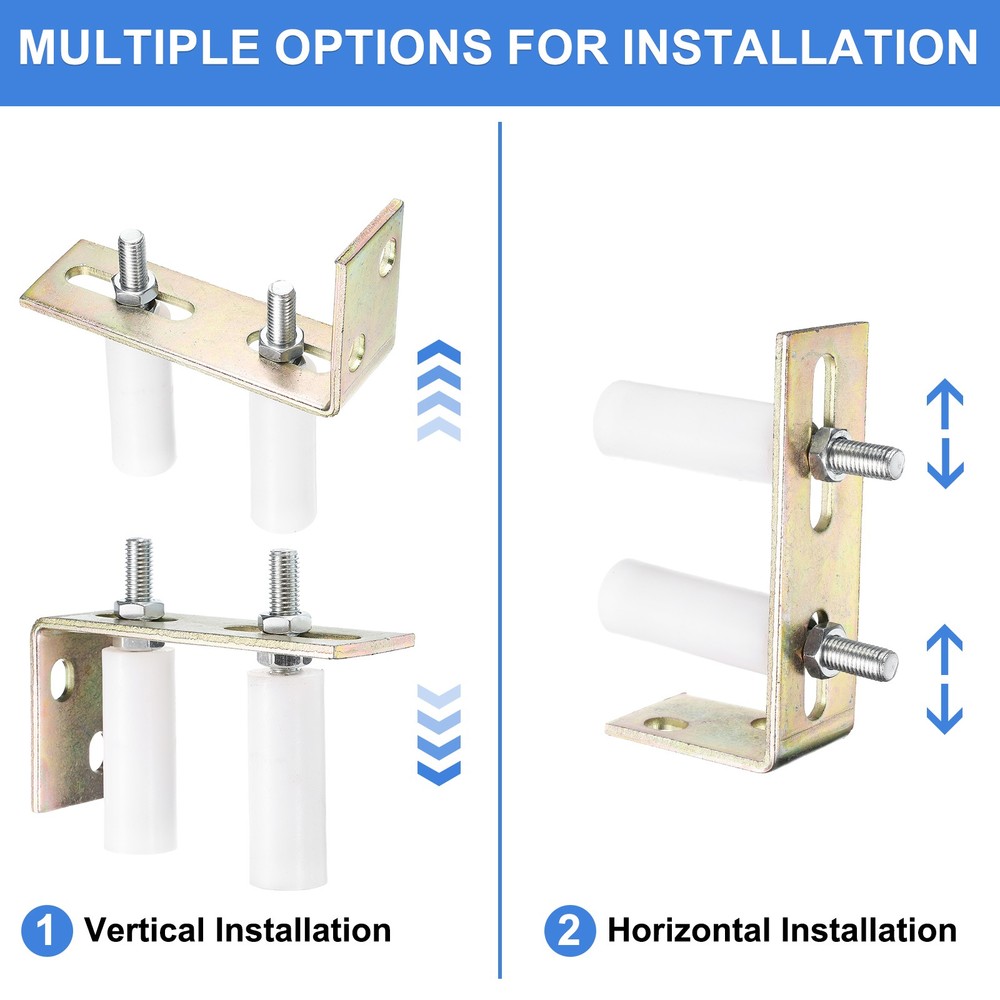 MULTIPLE OPTIONS FOR INSTALLATION

1 Vertical Installation

2 Horizontal Installation