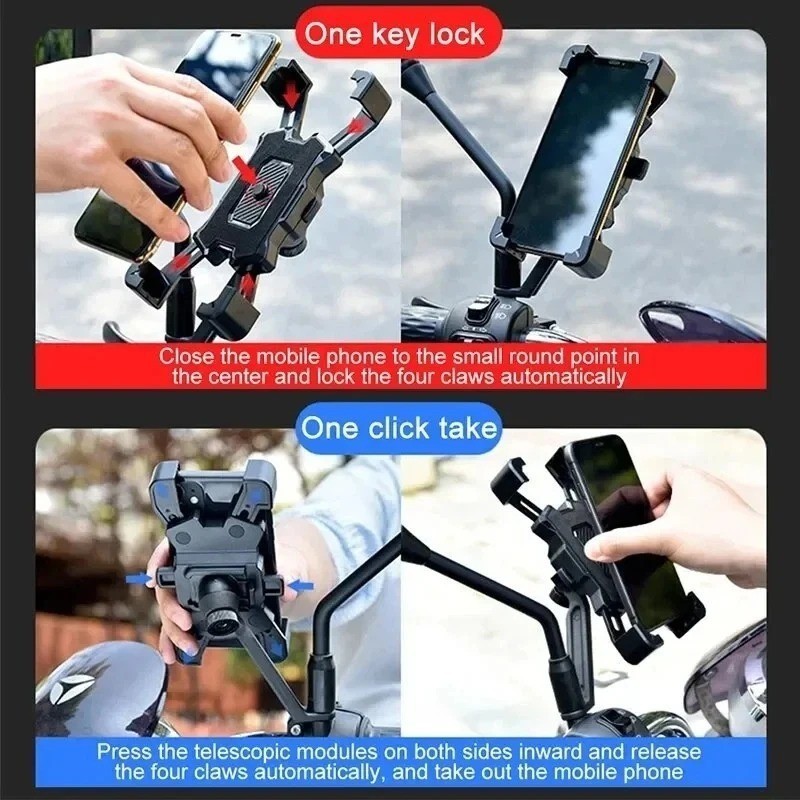 One key lock

Close the mobile phone to the small round point in the center and lock the four claws automatically

One click take

Press the telescopic modules on both sides inward and release the four claws automatically, and take out the mobile phone