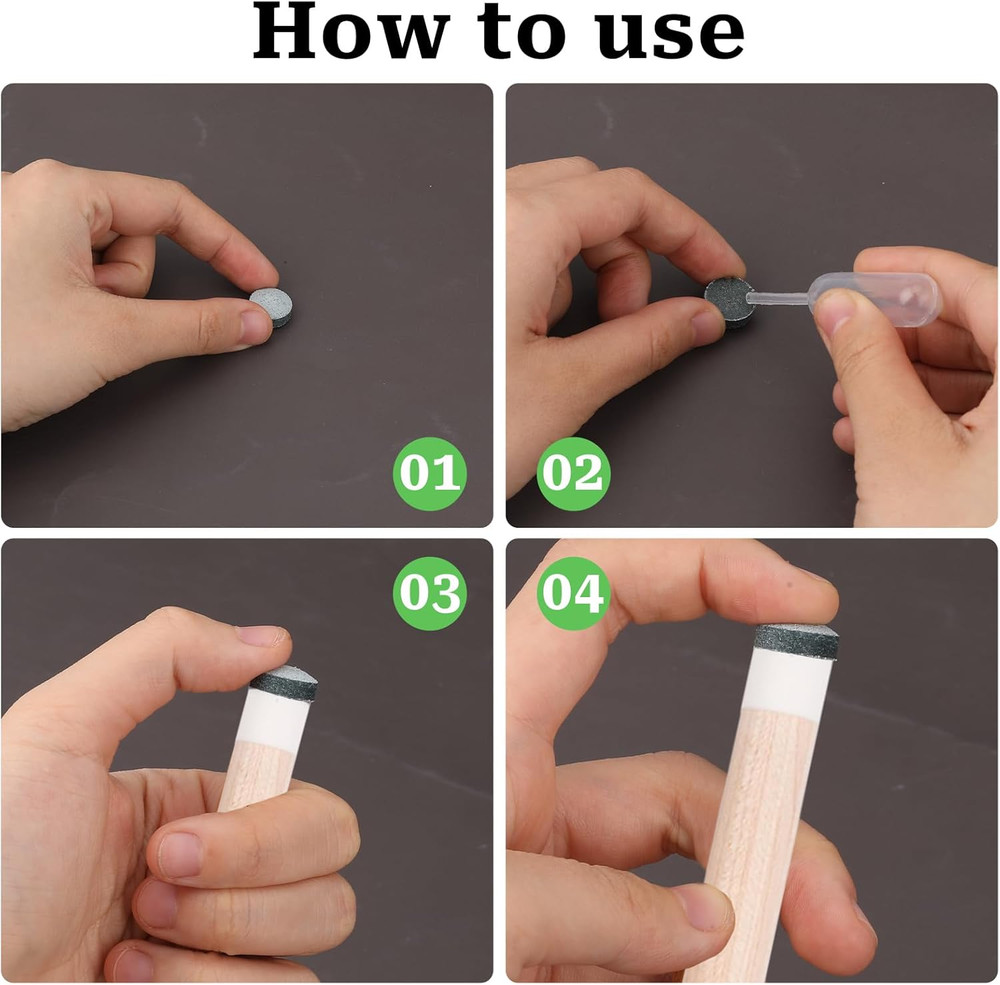 How to use

01

02

03

04