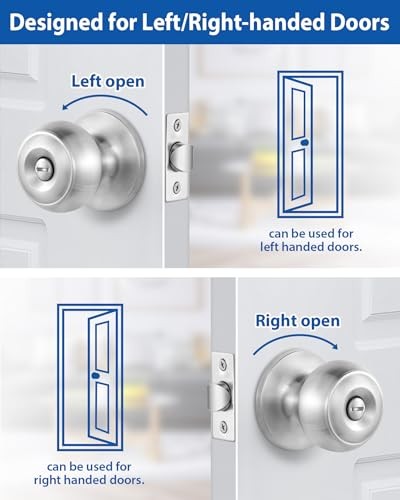 Designed for Left/Right-handed Doors

Left open

can be used for left handed doors.

Right open

can be used for right handed doors.