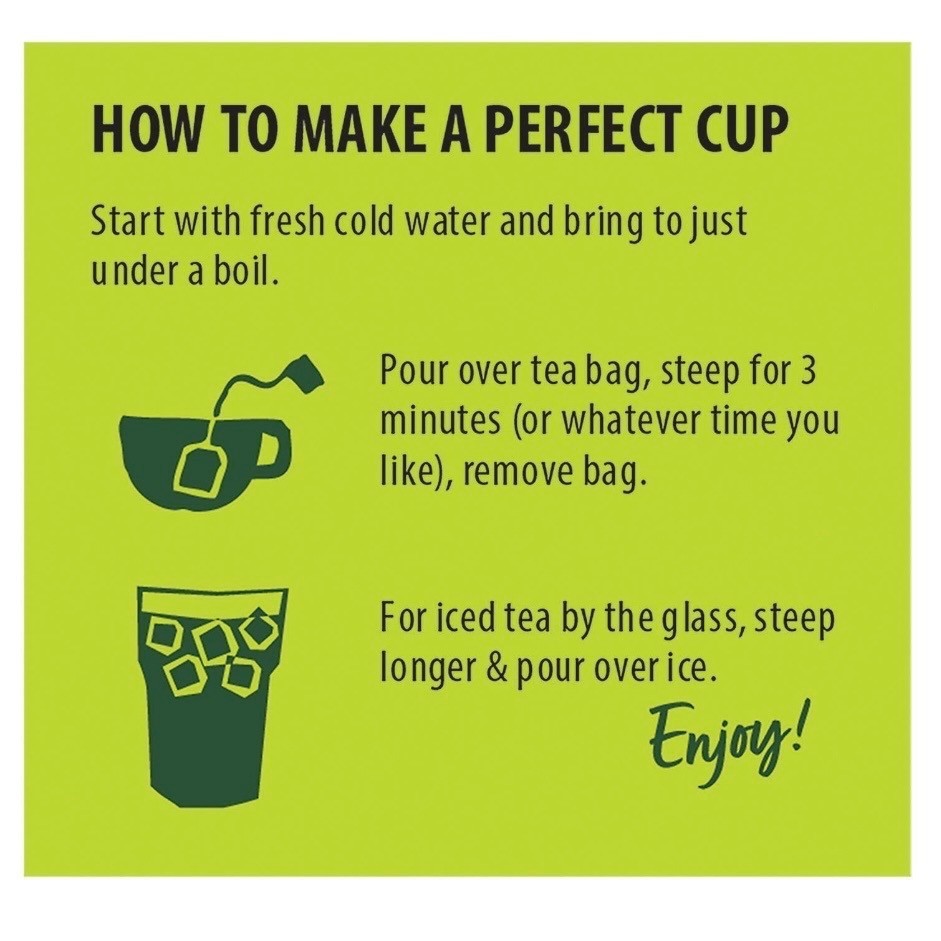 HOW TO MAKE A PERFECT CUP

Start with fresh cold water and bring to just under a boil.

Pour over tea bag, steep for 3 minutes (or whatever time you like), remove bag.

For iced tea by the glass, steep longer & pour over ice.

Enjoy!