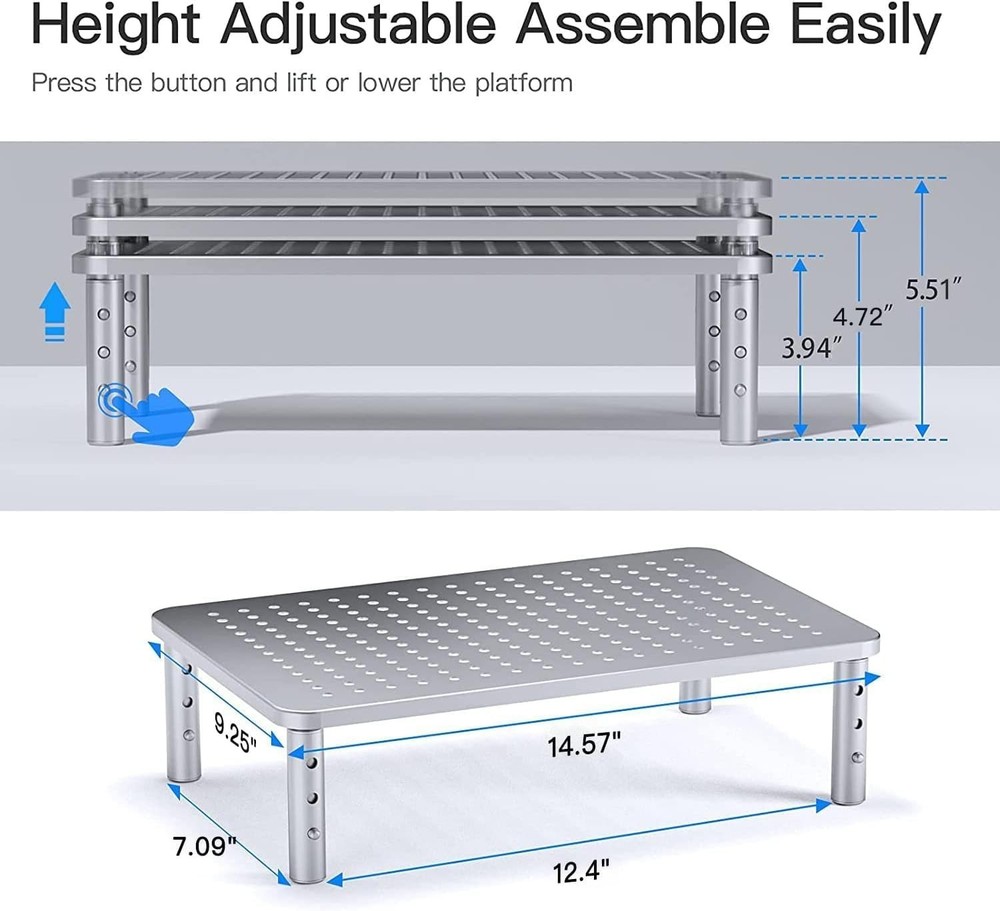 Height Adjustable Assemble Easily

Press the button and lift or lower the platform

5.51″

4.72″

3.94″

9.25"

14.57"

7.09"

12.4"