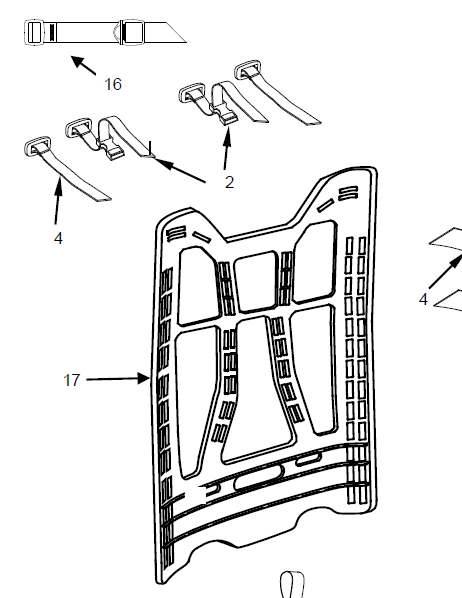 16

2

4

4

17