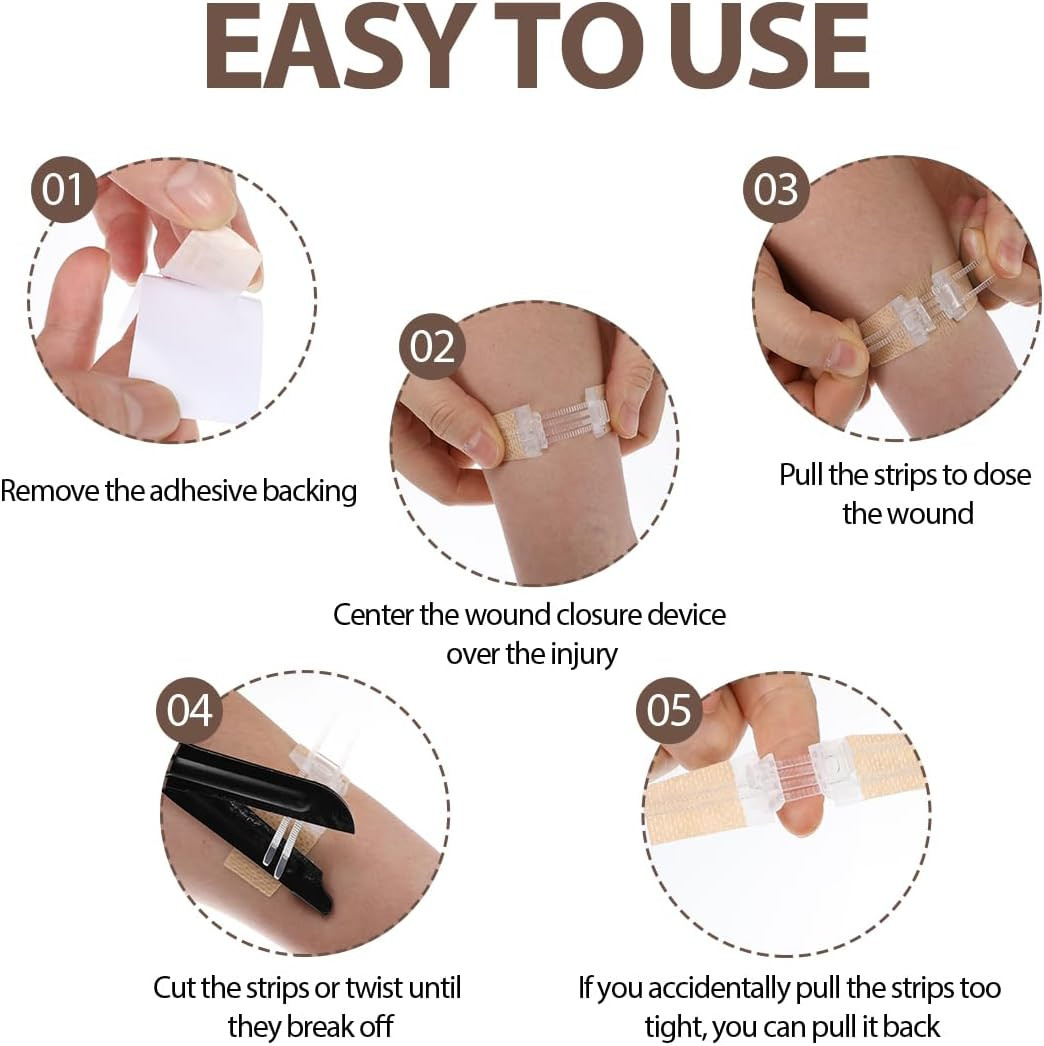 EASY TO USE

01

Remove the adhesive backing

02

Center the wound closure device over the injury

03

Pull the strips to dose the wound

04

Cut the strips or twist until they break off

05

If you accidentally pull the strips too tight, you can pull it back