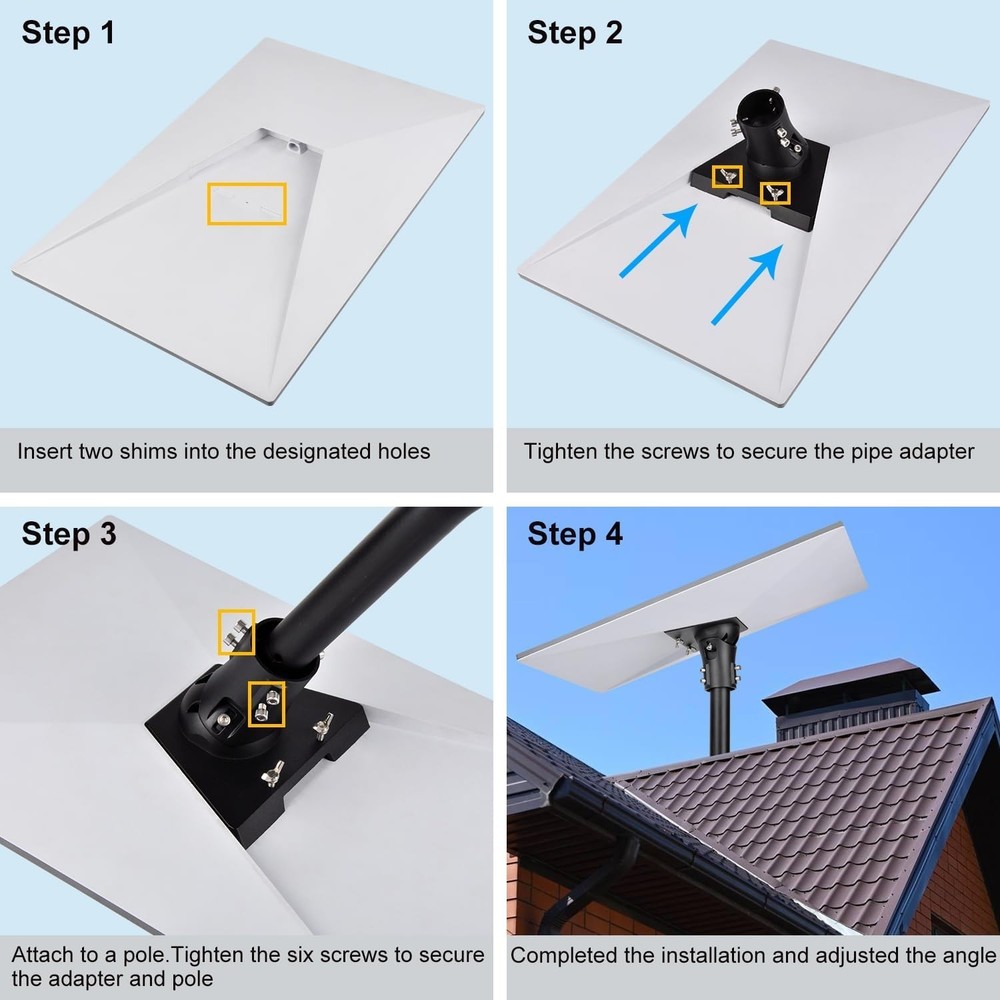 Step 1

Insert two shims into the designated holes

Step 2

Tighten the screws to secure the pipe adapter

Step 3

Attach to a pole.Tighten the six screws to secure the adapter and pole

Step 4

Completed the installation and adjusted the angle