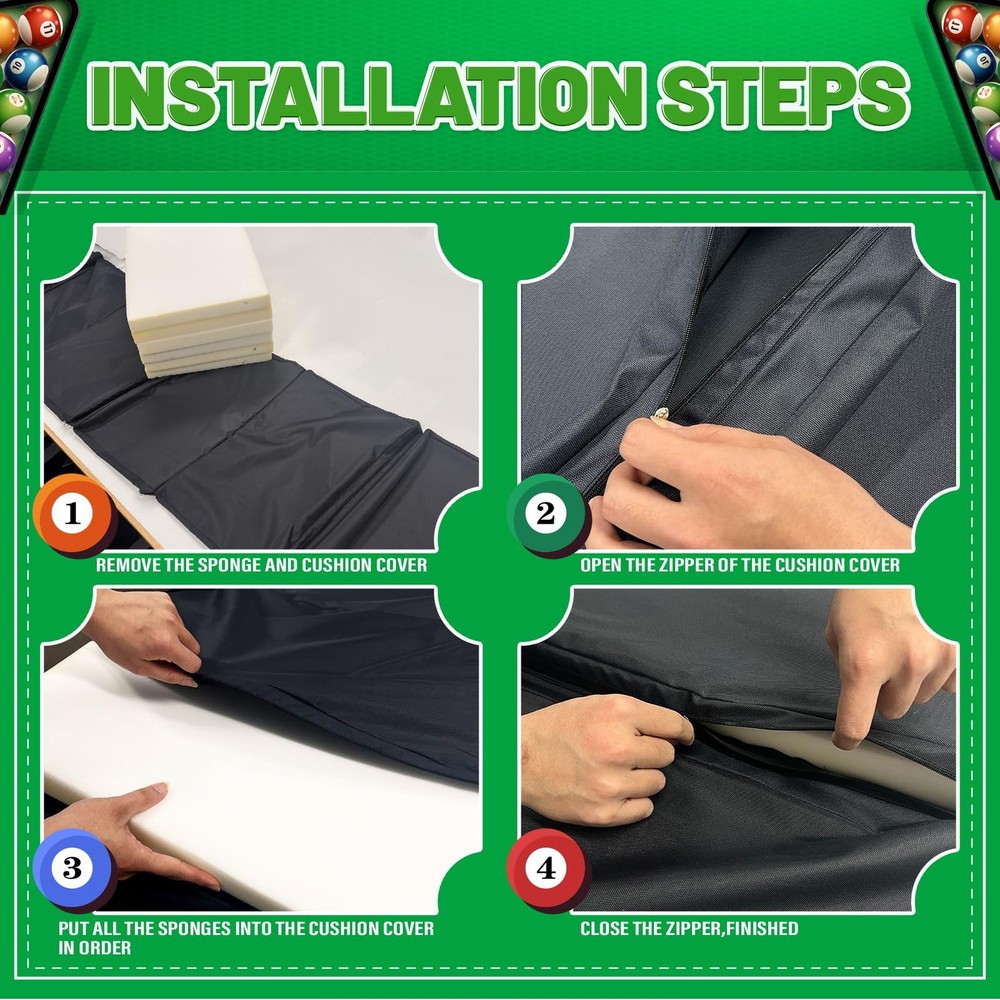 INSTALLATION STEPS

1
REMOVE THE SPONGE AND CUSHION COVER

2
OPEN THE ZIPPER OF THE CUSHION COVER

3
PUT ALL THE SPONGES INTO THE CUSHION COVER IN ORDER

4
CLOSE THE ZIPPER,FINISHED