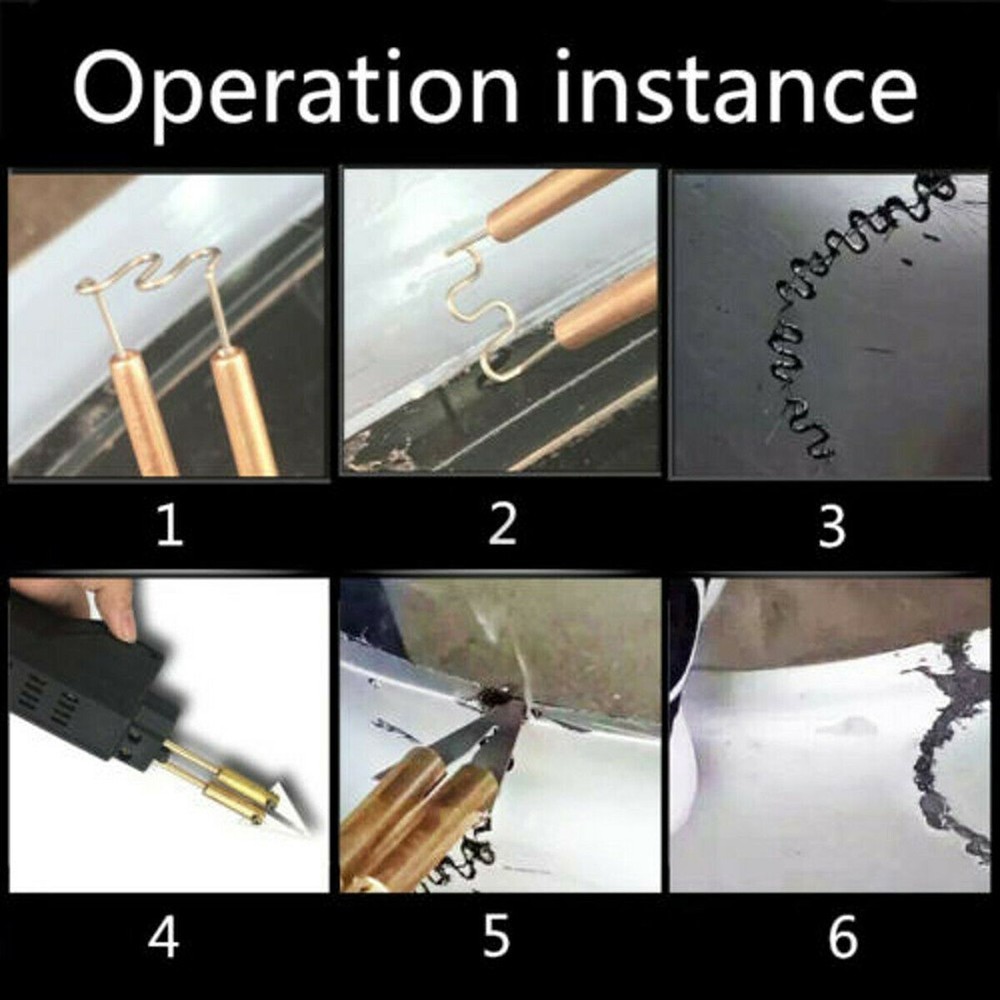 Operation instance

1

2

3

4

5

6