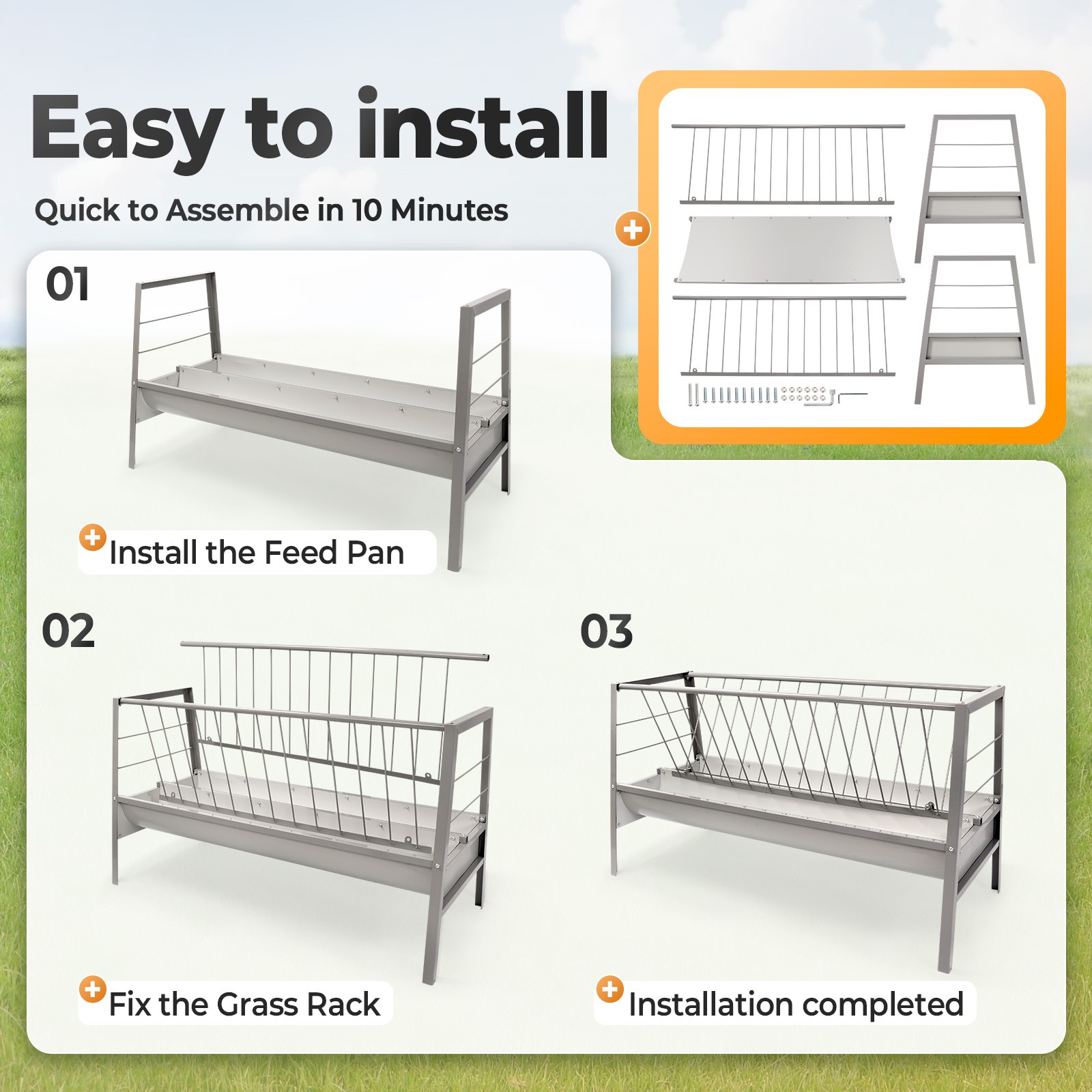 Easy to install

Quick to Assemble in 10 Minutes

01

Install the Feed Pan

02

Fix the Grass Rack

03

Installation completed