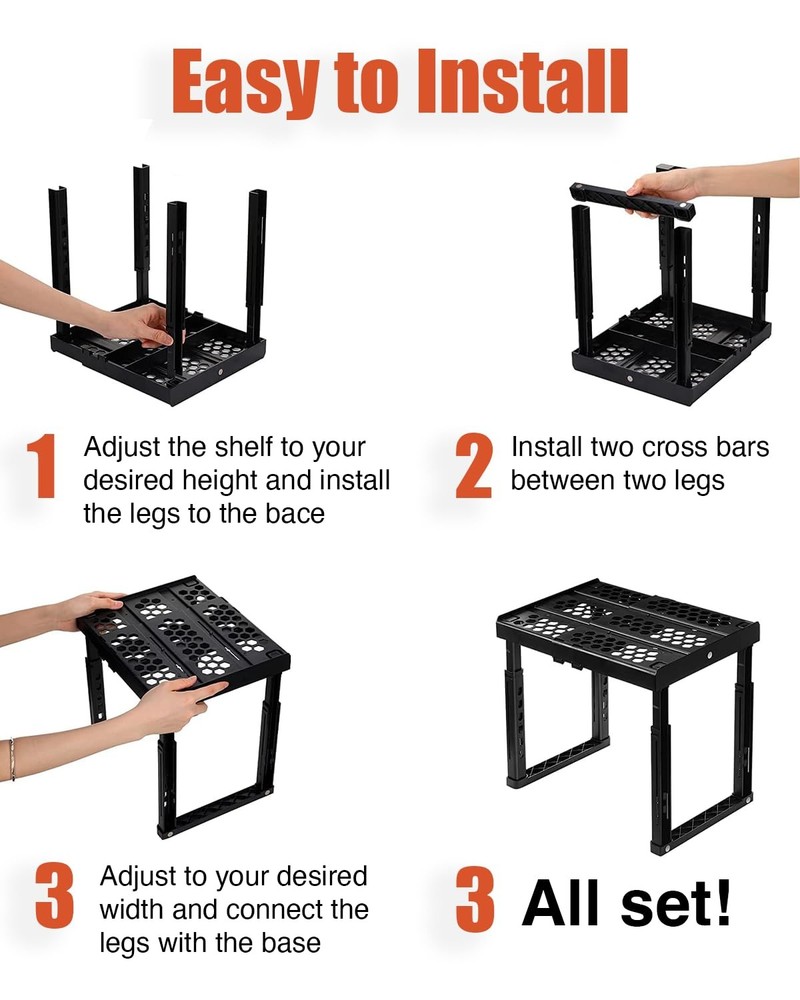 Easy to Install

1 Adjust the shelf to your desired height and install the legs to the bace

2 Install two cross bars between two legs

3 Adjust to your desired width and connect the legs with the base

3 All set!