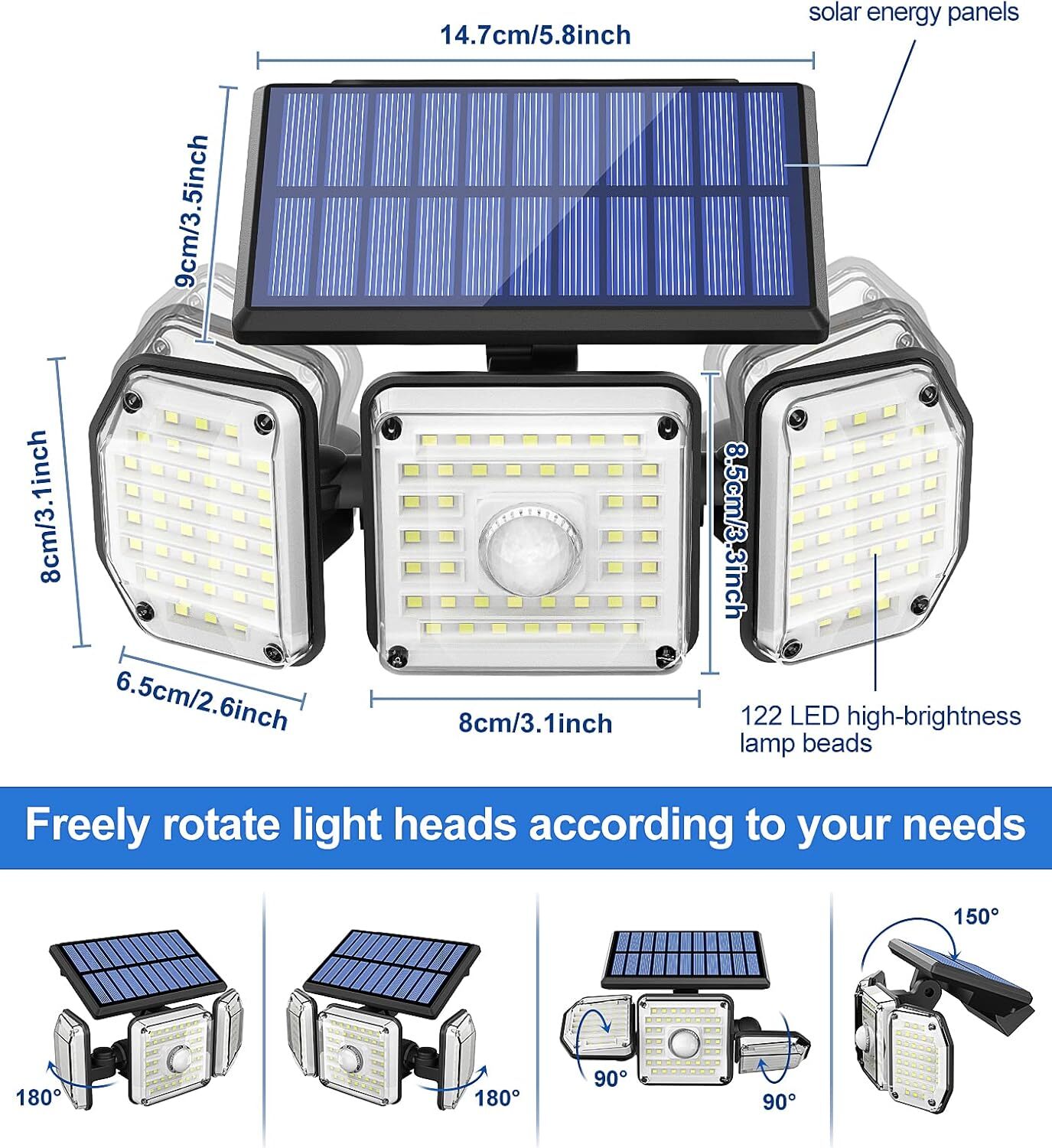 solar energy panels

14.7cm/5.8inch

9cm/3.5inch

8cm/3.1inch

8.5cm/3.3inch

6.5cm/2.6inch

8cm/3.1inch

122 LED high-brightness lamp beads

Freely rotate light heads according to your needs

180°

180°

90°

90°

150°