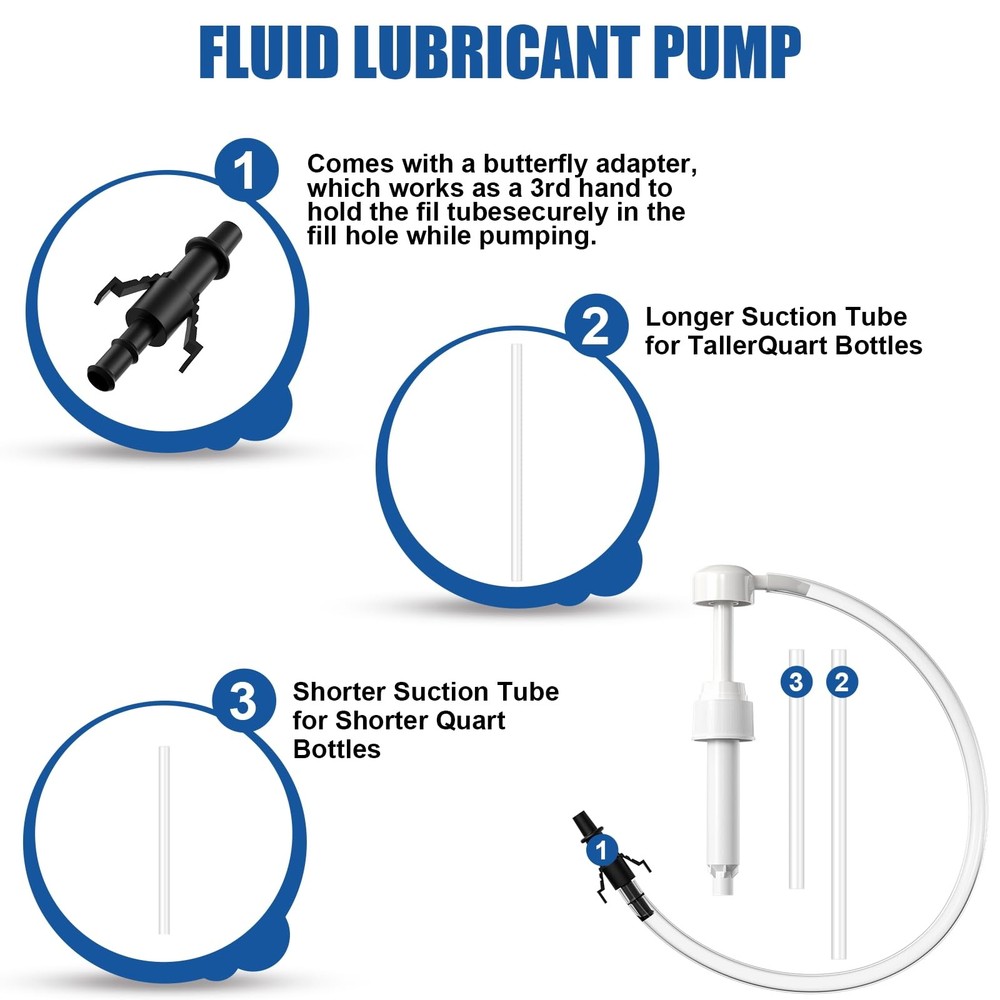 FLUID LUBRICANT PUMP

1

Comes with a butterfly adapter, which works as a 3rd hand to hold the fil tubesecurely in the fill hole while pumping.

2

Longer Suction Tube for TallerQuart Bottles

3

Shorter Suction Tube for Shorter Quart Bottles

3

2

1