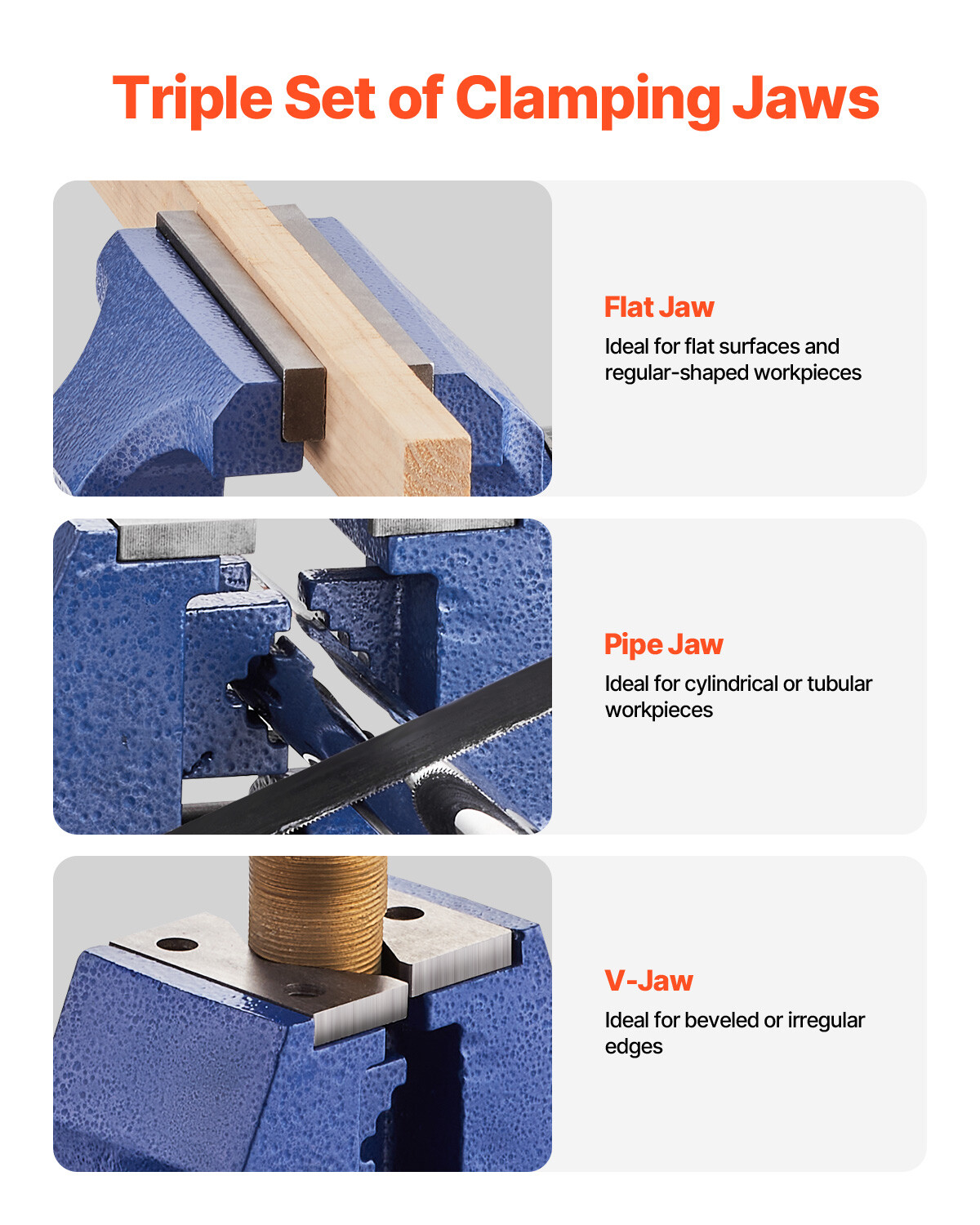 Triple Set of Clamping Jaws

Flat Jaw
Ideal for flat surfaces and regular-shaped workpieces

Pipe Jaw
Ideal for cylindrical or tubular workpieces

V-Jaw
Ideal for beveled or irregular edges