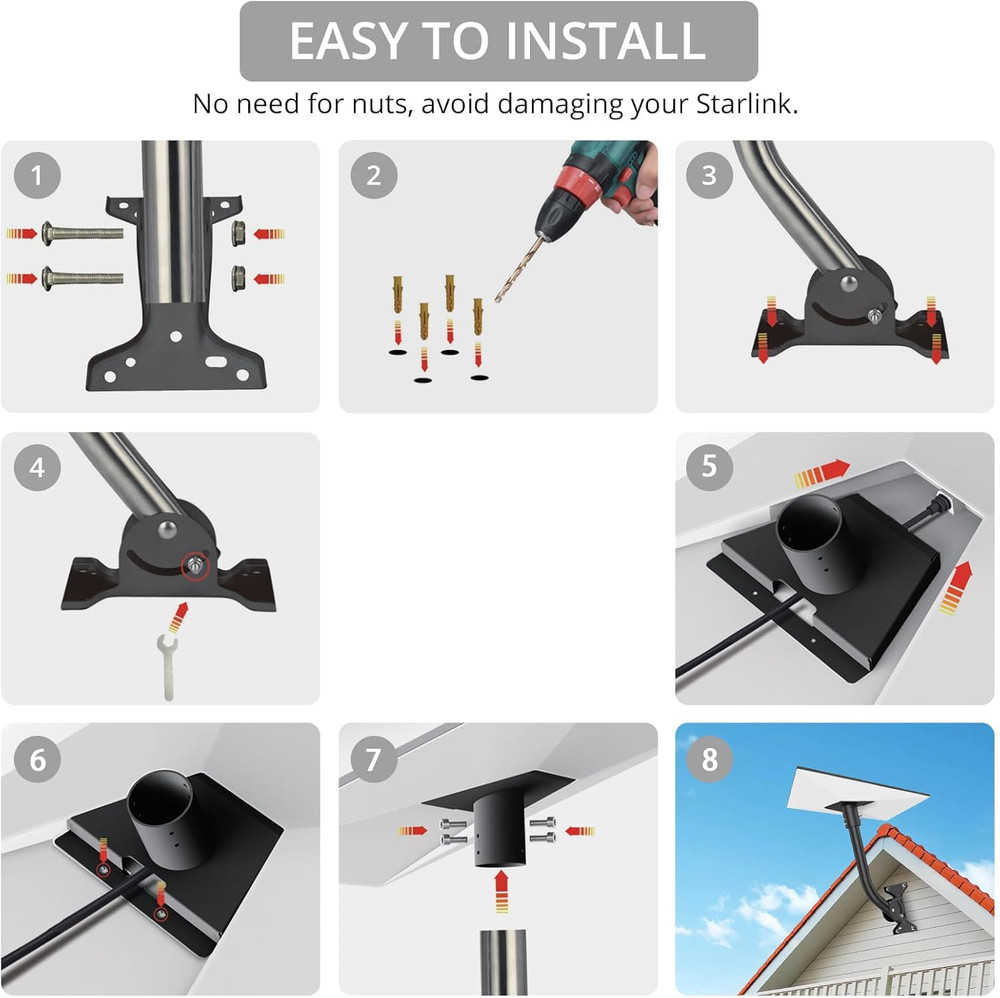 EASY TO INSTALL

No need for nuts, avoid damaging your Starlink.

1

2

3

4

5

6

7

8