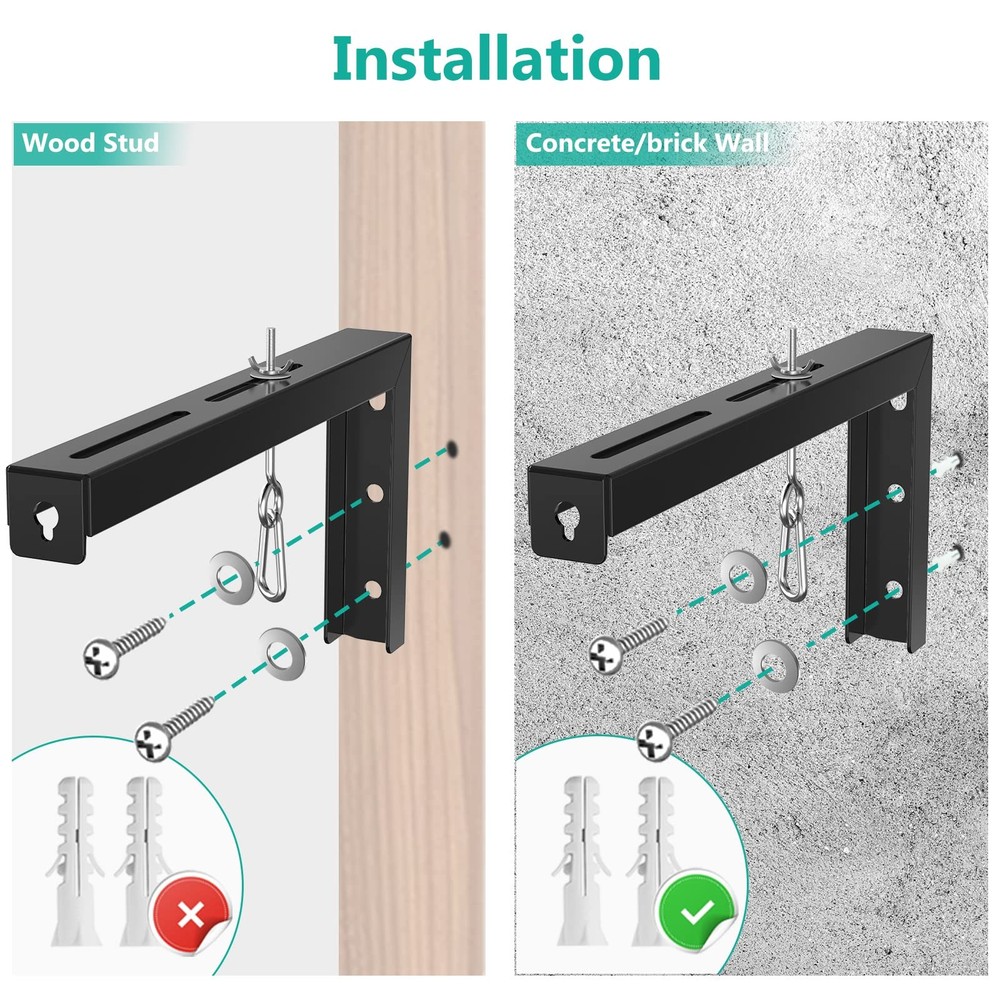 Installation

Wood Stud

Concrete/brick Wall