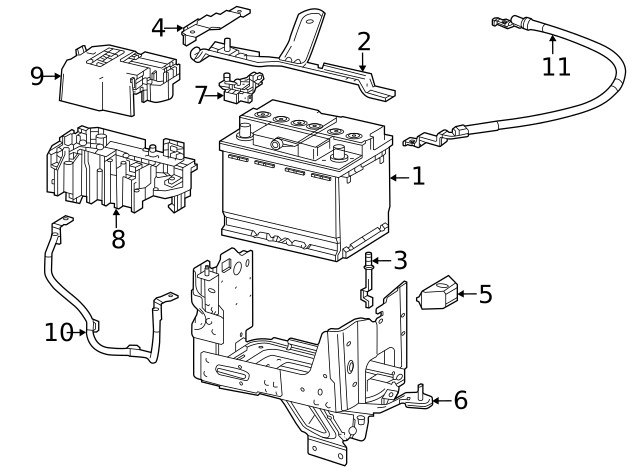 4
2
11
9
7
1
8
3
5
10
6