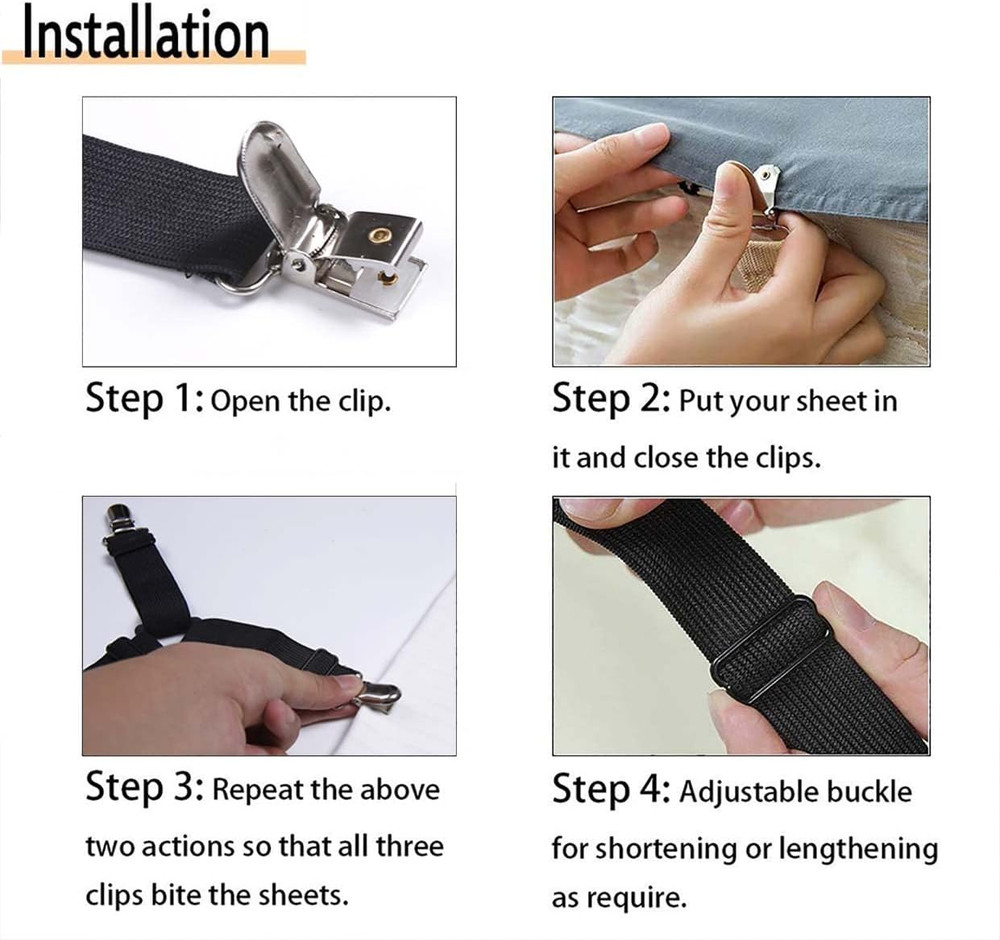 Installation

Step 1: Open the clip.

Step 2: Put your sheet in it and close the clips.

Step 3: Repeat the above two actions so that all three clips bite the sheets.

Step 4: Adjustable buckle for shortening or lengthening as require.