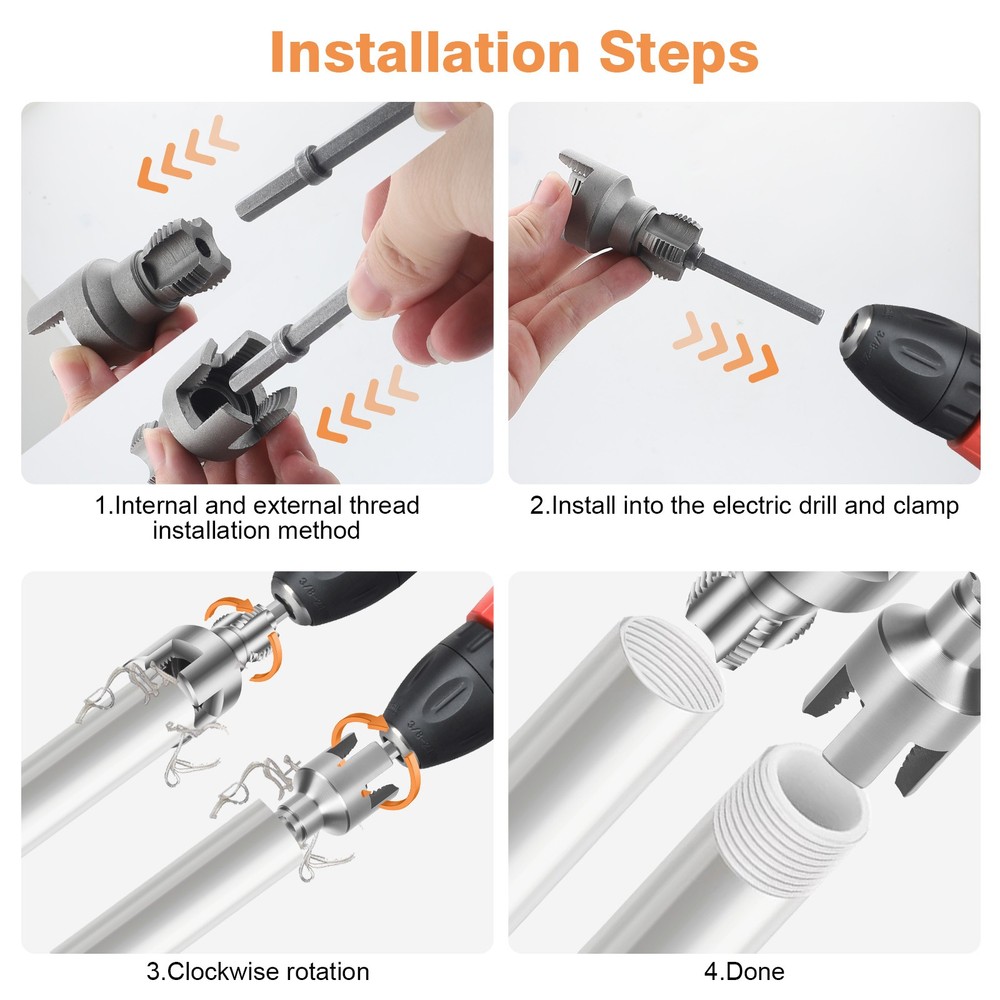 Installation Steps

1.Internal and external thread installation method

2.Install into the electric drill and clamp

3.Clockwise rotation

4.Done