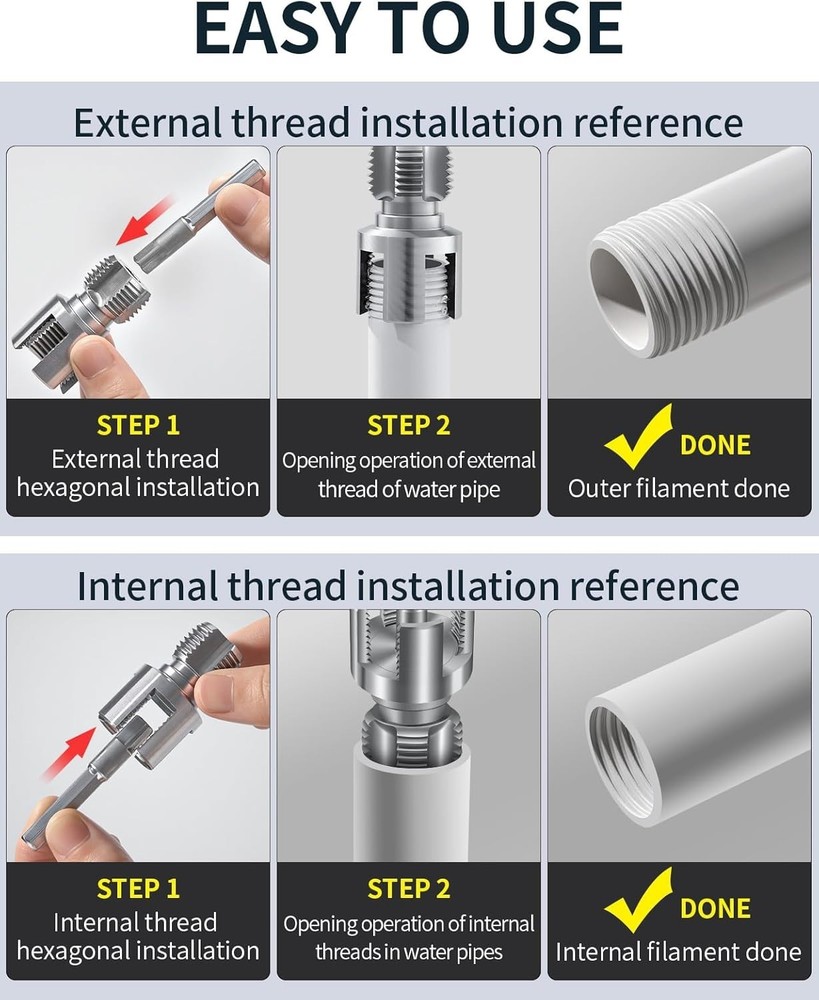 EASY TO USE

External thread installation reference

STEP 1
External thread hexagonal installation

STEP 2
Opening operation of external thread of water pipe

DONE
Outer filament done

Internal thread installation reference

STEP 1
Internal thread hexagonal installation

STEP 2
Opening operation of internal threads in water pipes

DONE
Internal filament done