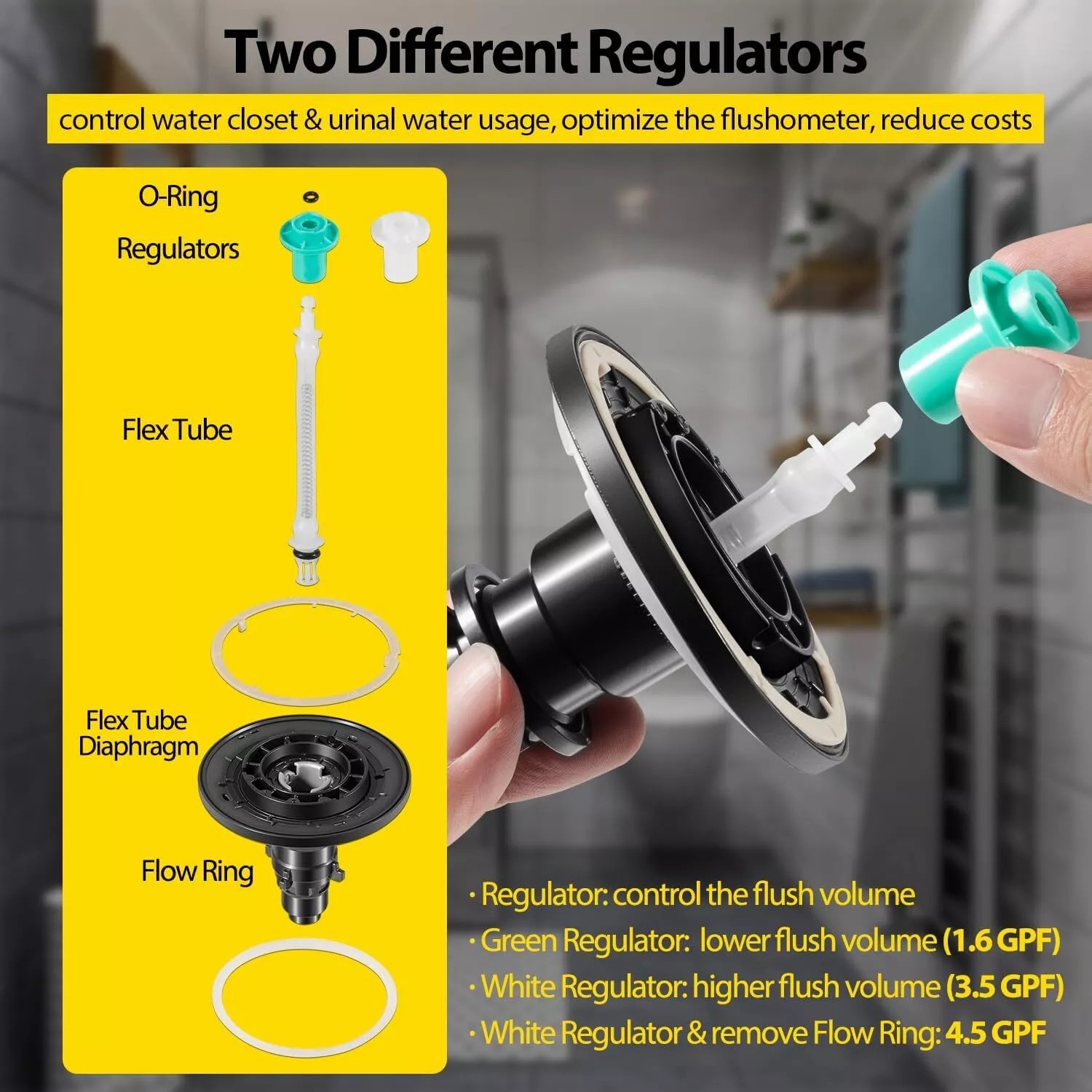 Two Different Regulators

control water closet & urinal water usage, optimize the flushometer, reduce costs

O-Ring

Regulators

Flex Tube

Flex Tube Diaphragm

Flow Ring

· Regulator: control the flush volume

· Green Regulator: lower flush volume (1.6 GPF)

· White Regulator: higher flush volume (3.5 GPF)

· White Regulator & remove Flow Ring: 4.5 GPF