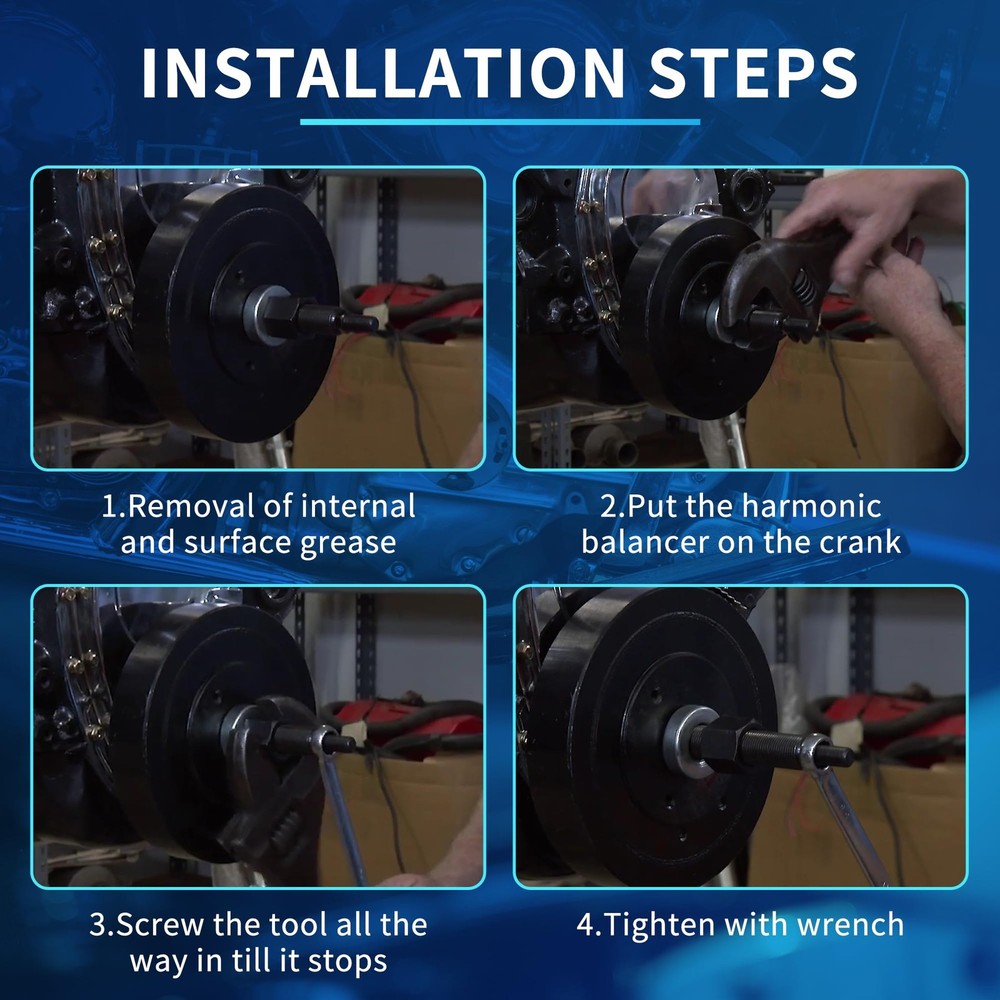 INSTALLATION STEPS

1.Removal of internal and surface grease

2.Put the harmonic balancer on the crank

3.Screw the tool all the way in till it stops

4.Tighten with wrench