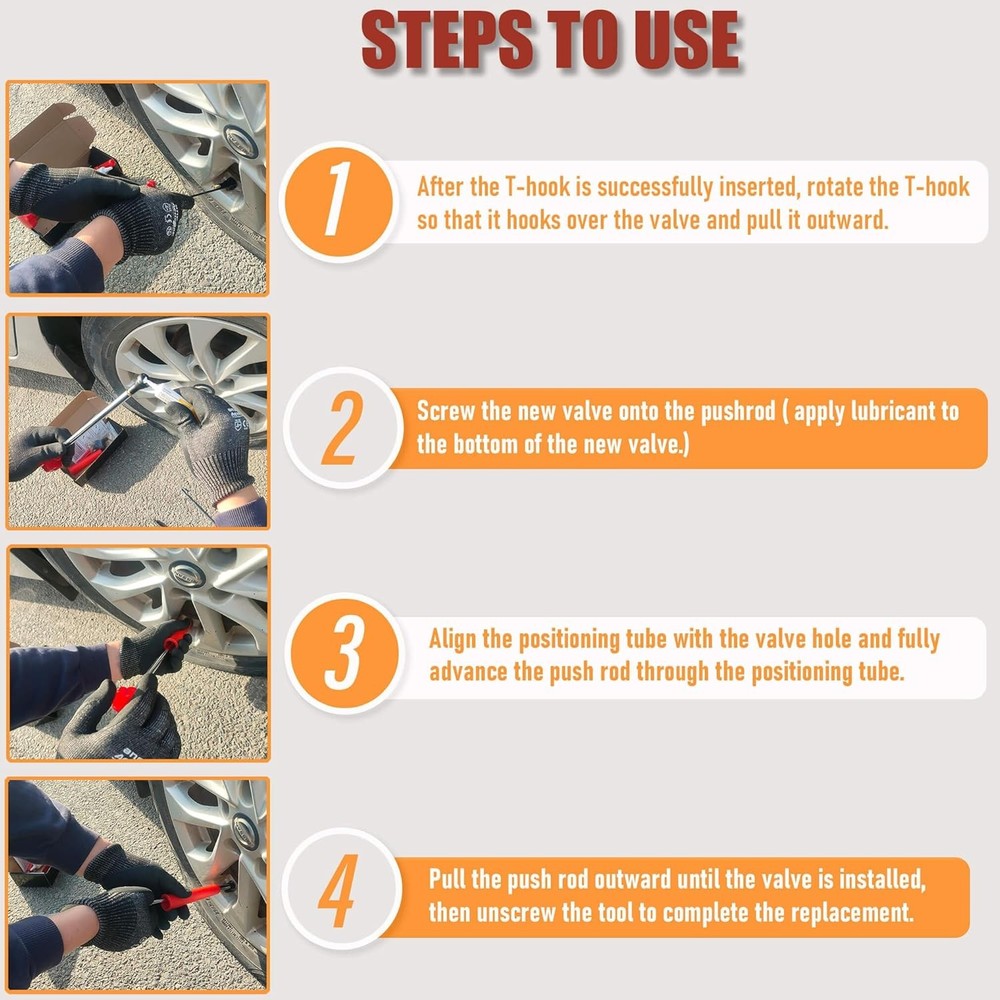 STEPS TO USE

1

After the T-hook is successfully inserted, rotate the T-hook so that it hooks over the valve and pull it outward.

2

Screw the new valve onto the pushrod ( apply lubricant to the bottom of the new valve.)

3

Align the positioning tube with the valve hole and fully advance the push rod through the positioning tube.

4

Pull the push rod outward until the valve is installed, then unscrew the tool to complete the replacement.