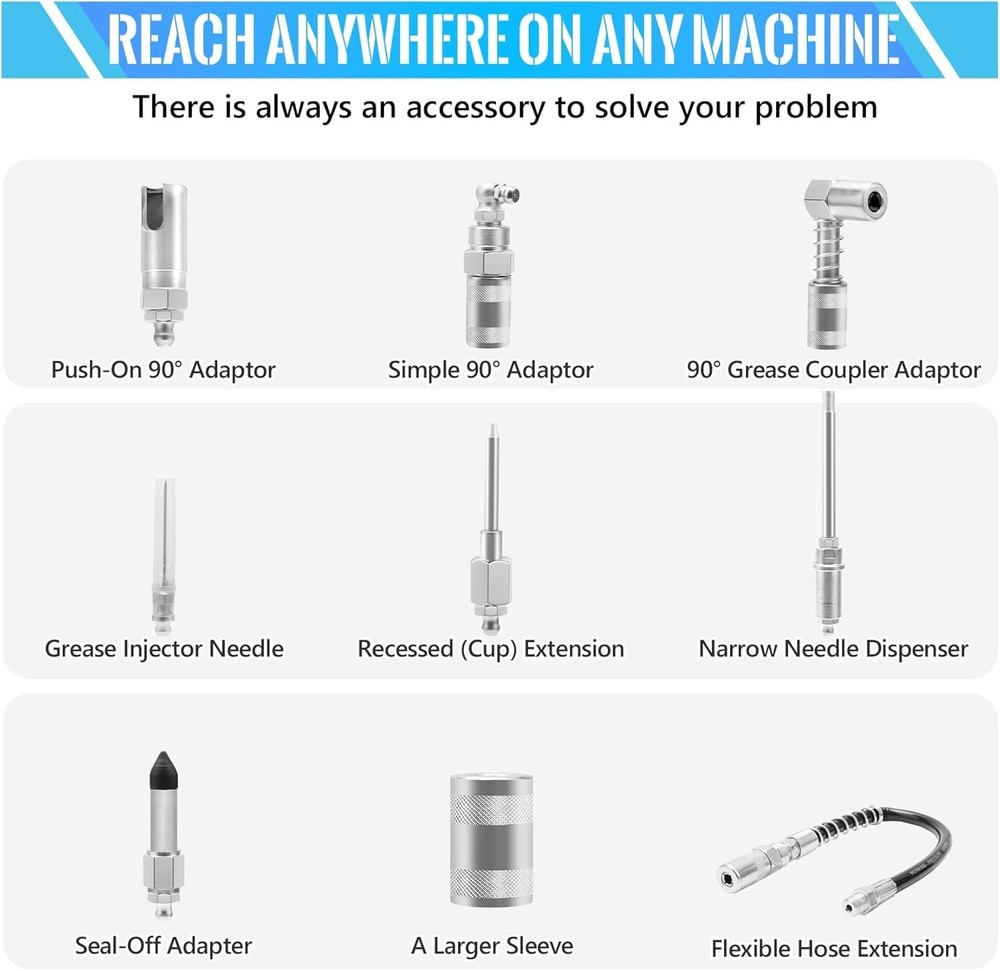 REACH ANYWHERE ON ANY MACHINE

There is always an accessory to solve your problem

Push-On 90° Adaptor

Simple 90° Adaptor

90° Grease Coupler Adaptor

Grease Injector Needle

Recessed (Cup) Extension

Narrow Needle Dispenser

Seal-Off Adapter

A Larger Sleeve

Flexible Hose Extension