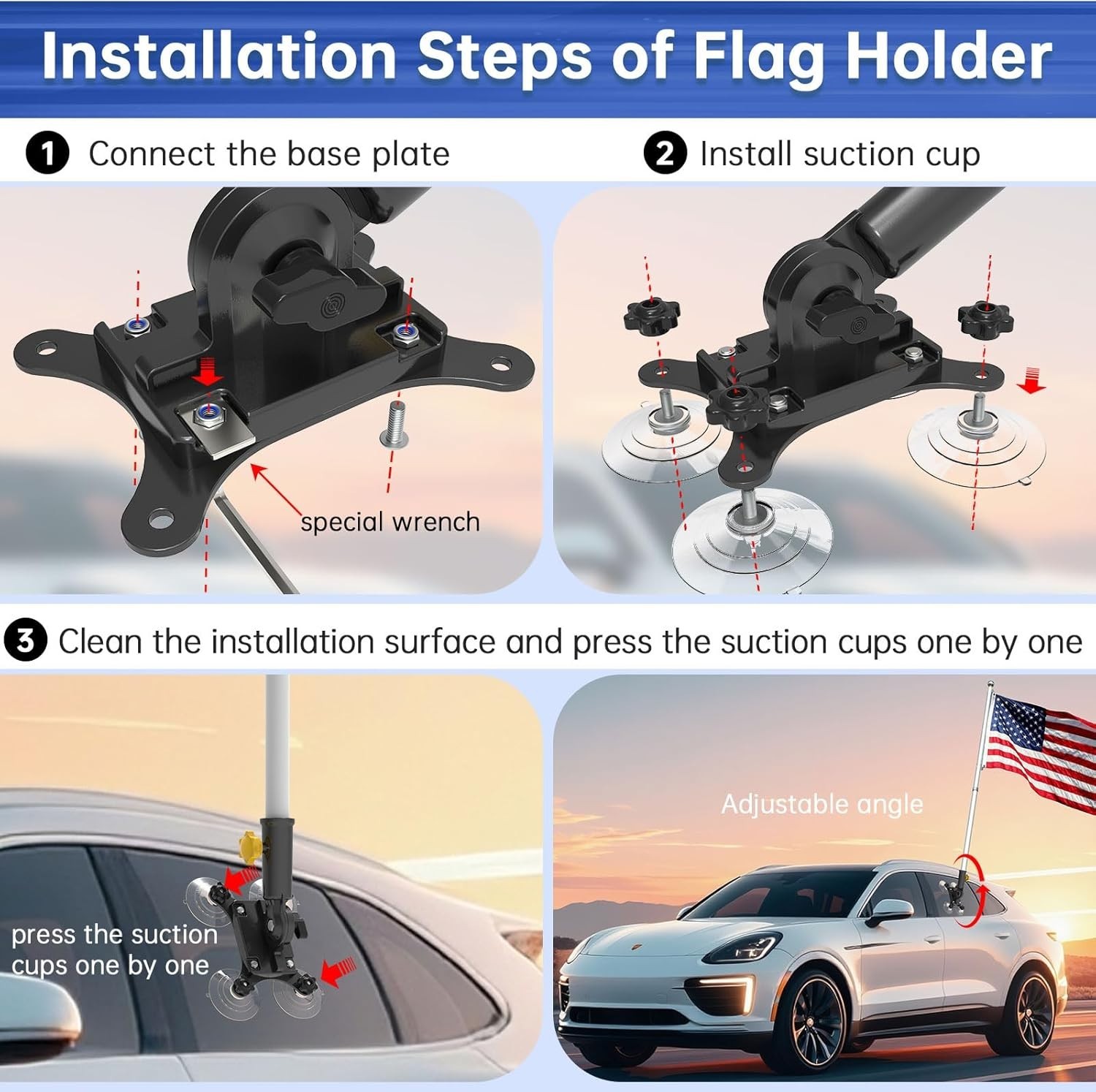 Installation Steps of Flag Holder

1 Connect the base plate

2 Install suction cup

special wrench

3 Clean the installation surface and press the suction cups one by one

press the suction cups one by one

Adjustable angle