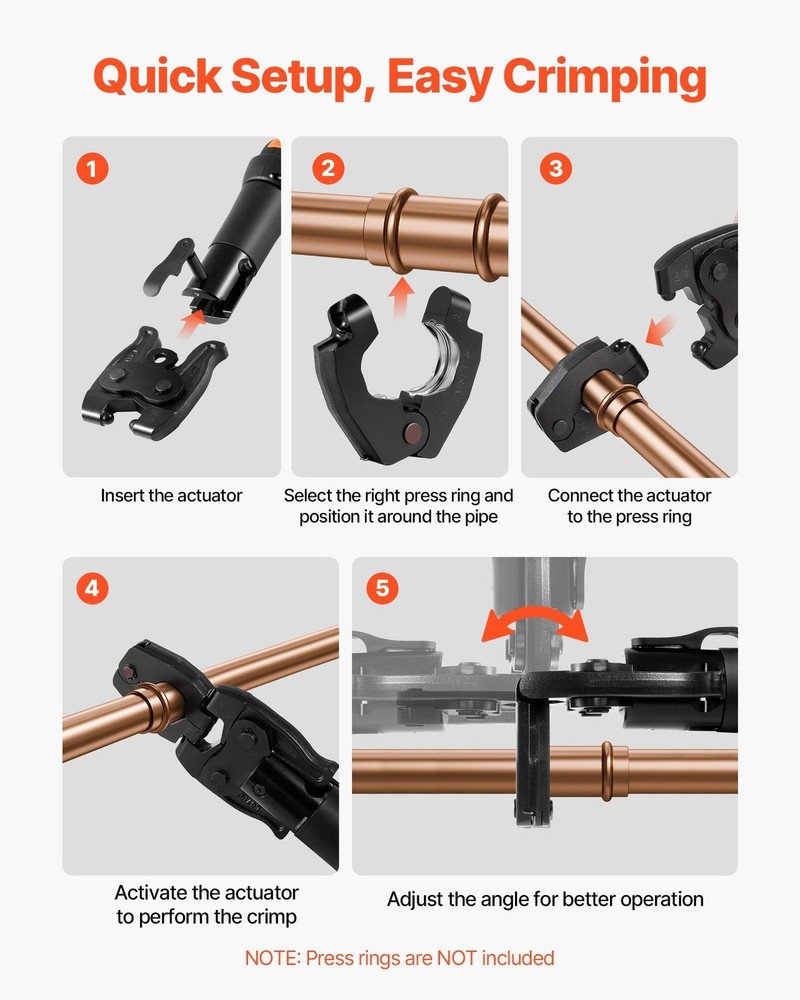 Quick Setup, Easy Crimping

1

Insert the actuator

2

Select the right press ring and position it around the pipe

3

Connect the actuator to the press ring

4

Activate the actuator to perform the crimp

5

Adjust the angle for better operation

NOTE: Press rings are NOT included