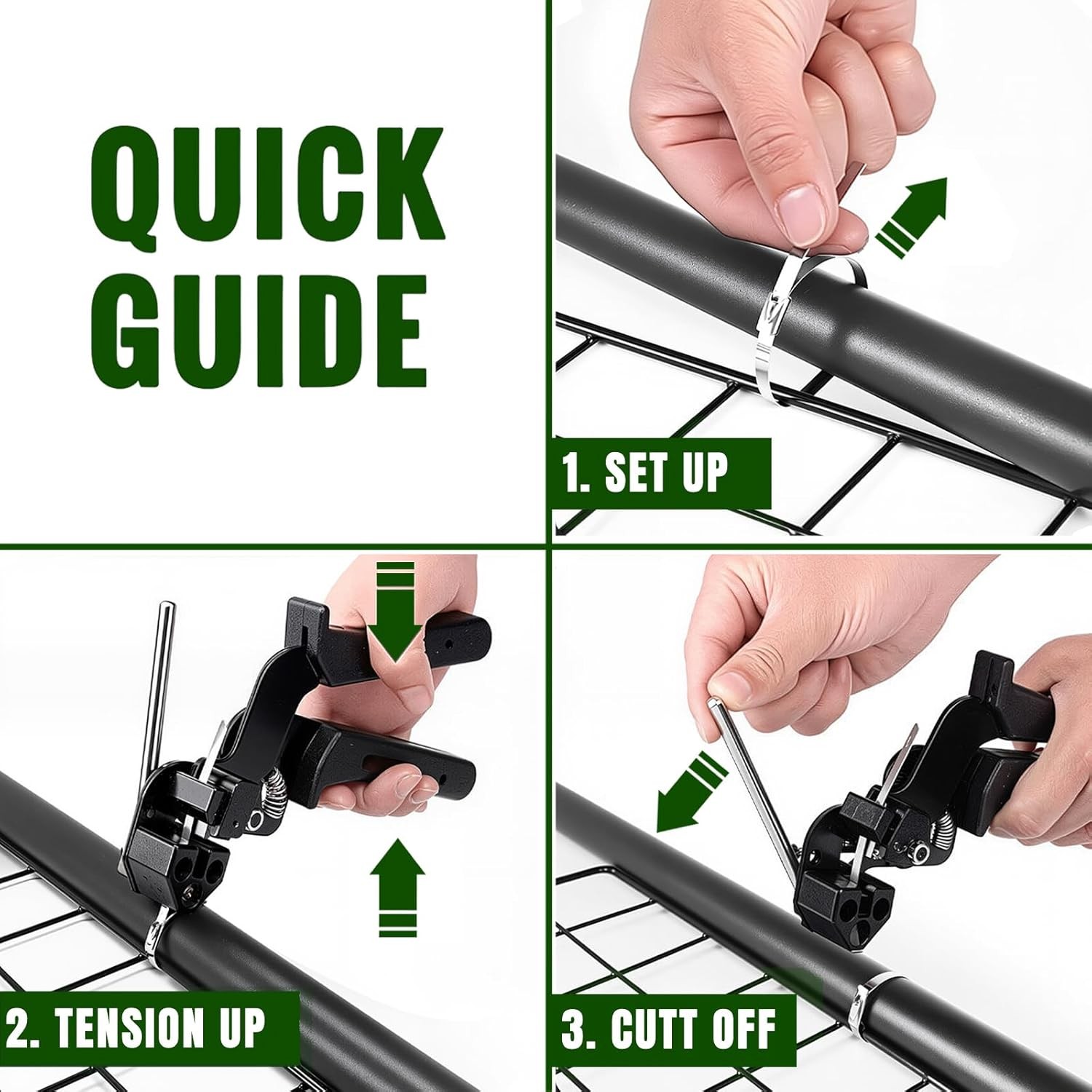 QUICK GUIDE

1. SET UP

2. TENSION UP

3. CUTT OFF