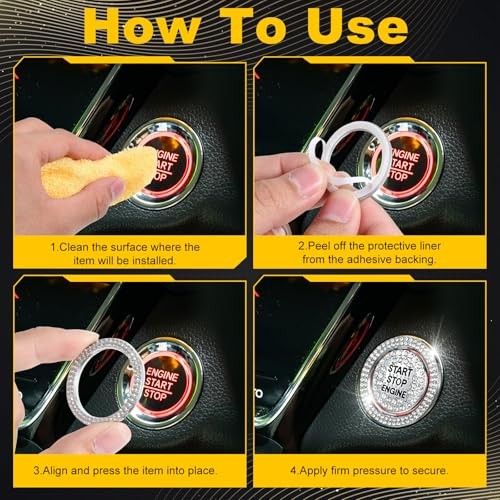 How To Use

ENGINE START STOP

1.Clean the surface where the item will be installed.

ENGINE START STOP

2.Peel off the protective liner from the adhesive backing.

ENGINE START STOP

3.Align and press the item into place.

START STOP ENGINE

4.Apply firm pressure to secure.