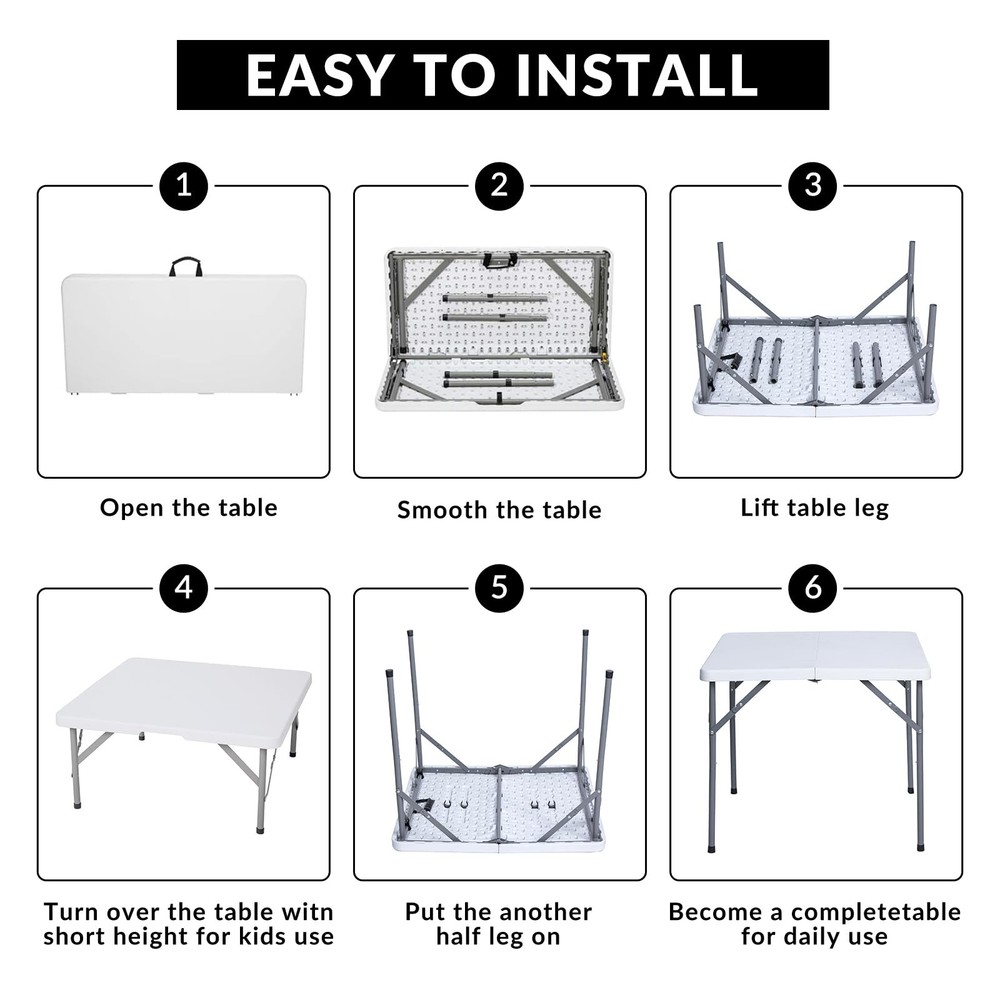 EASY TO INSTALL

1

Open the table

2

Smooth the table

3

Lift table leg

4

Turn over the table witn short height for kids use

5

Put the another half leg on

6

Become a completetable for daily use